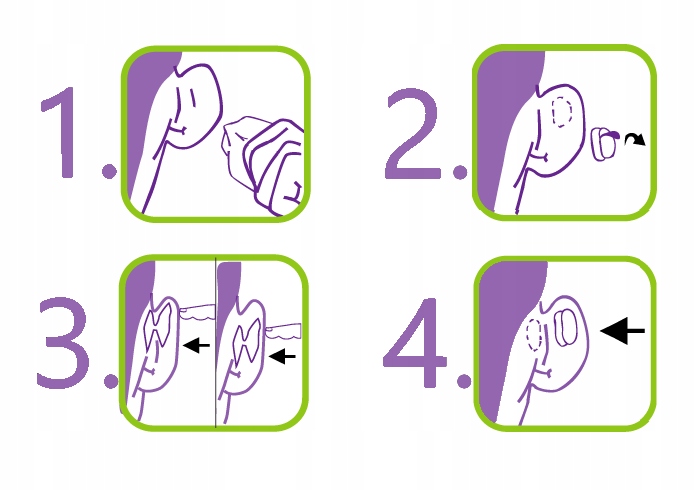 1.

2.

3.

4.