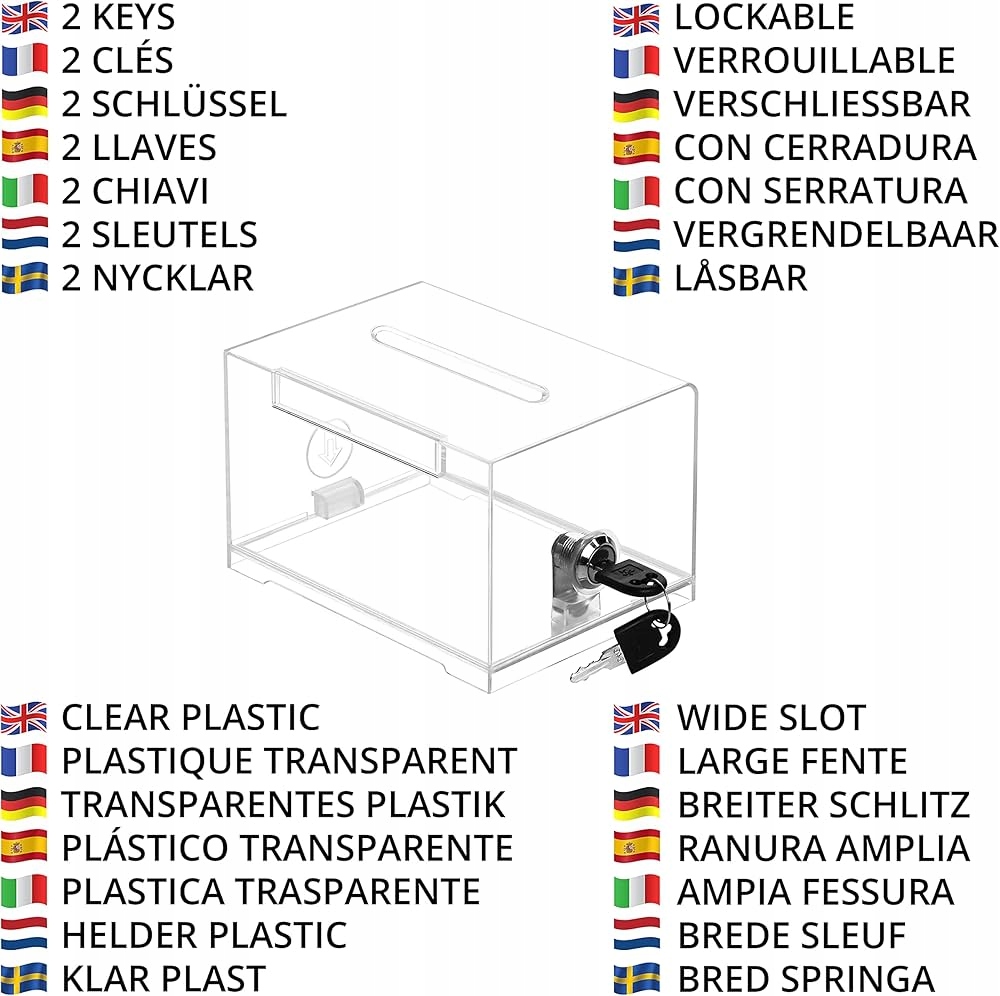 2 KEYS
2 CLÉS
2 SCHLÜSSEL
2 LLAVES
2 CHIAVI
2 SLEUTELS
2 NYCKLAR

LOCKABLE
VERROUILLABLE
VERSCHLIESSBAR
CON CERRADURA
CON SERRATURA
VERGRENDELBAAR
LÅSBAR

CLEAR PLASTIC
PLASTIQUE TRANSPARENT
TRANSPARENTES PLASTIK
PLÁSTICO TRANSPARENTE
PLASTICA TRASPARENTE
HELDER PLASTIC
KLAR PLAST

WIDE SLOT
LARGE FENTE
BREITER SCHLITZ
RANURA AMPLIA
AMPIA FESSURA
BREDE SLEUF
BRED SPRINGA