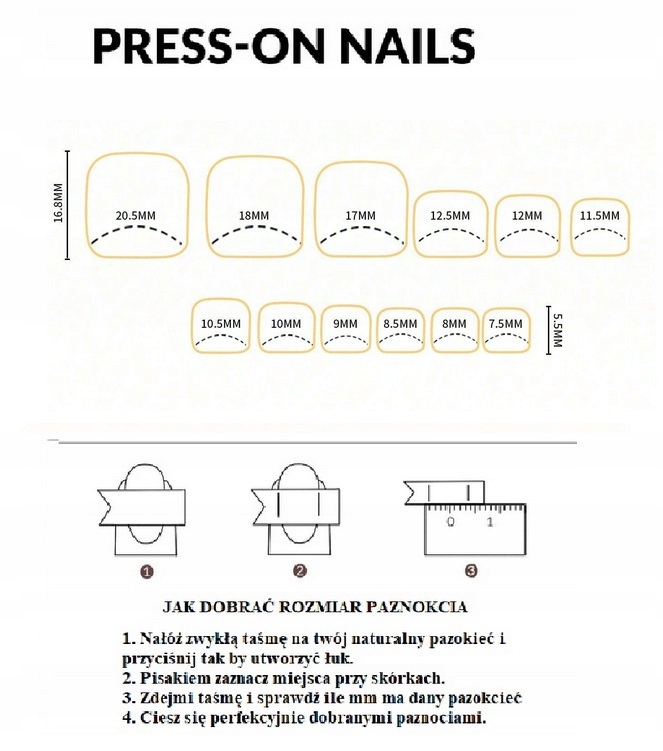 PRESS-ON NAILS

16.8MM

20.5MM 18MM 17MM 12.5MM 12MM 11.5MM

10.5MM 10MM 9MM 8.5MM 8MM 7.5MM

5.5MM

0 1

1 2 3

JAK DOBRAĆ ROZMIAR PAZNOKCIA

1. Nałóż zwykłą taśmę na twój naturalny pazokieć i przyciśnij tak by utworzyć łuk.
2. Pisakiem zaznacz miejsca przy skórkach.
3. Zdejmi taśmę i sprawdź ile mm ma dany pazokcieć
4. Ciesz się perfekcyjnie dobranymi paznociami.