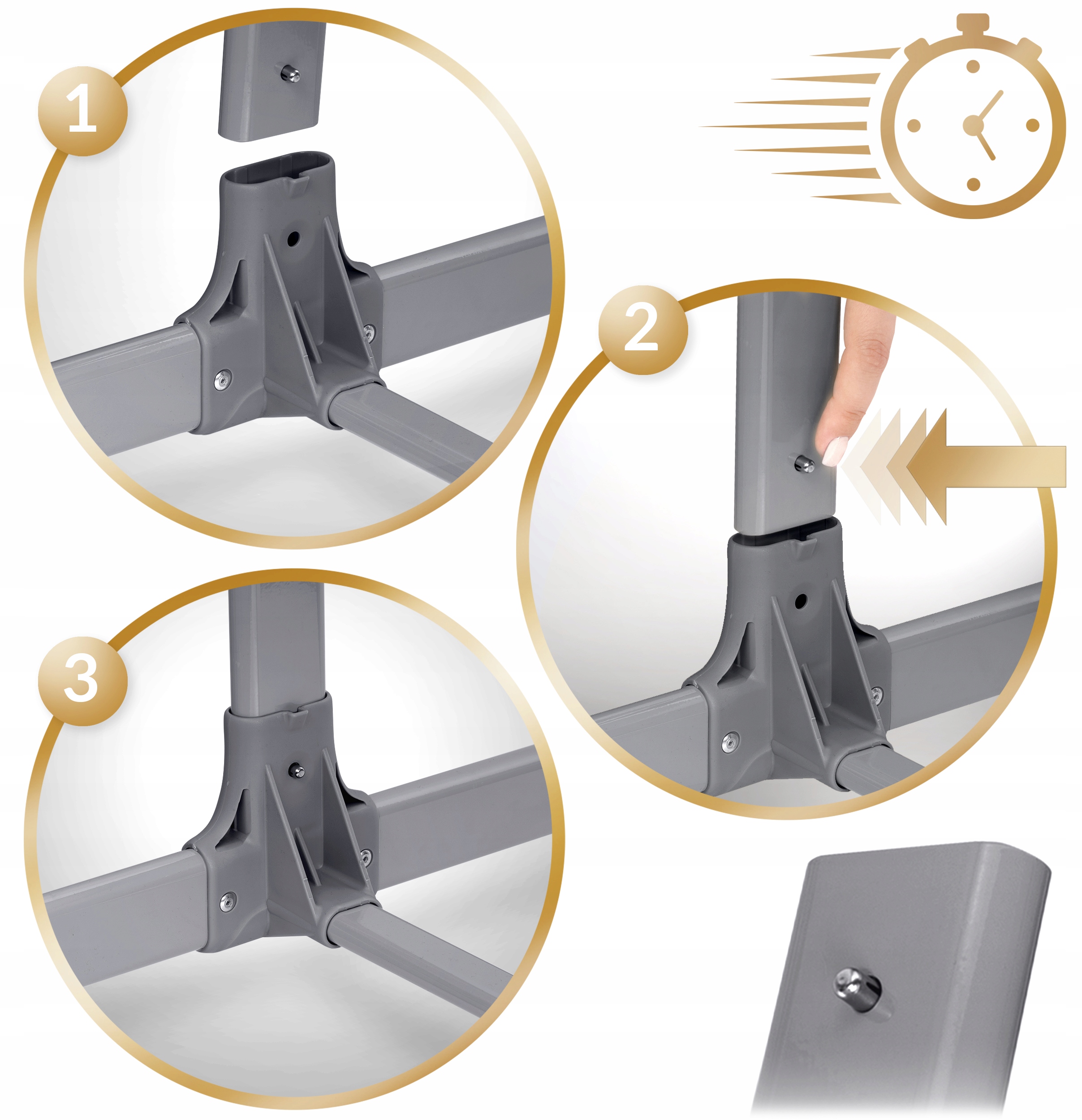 1

2

3