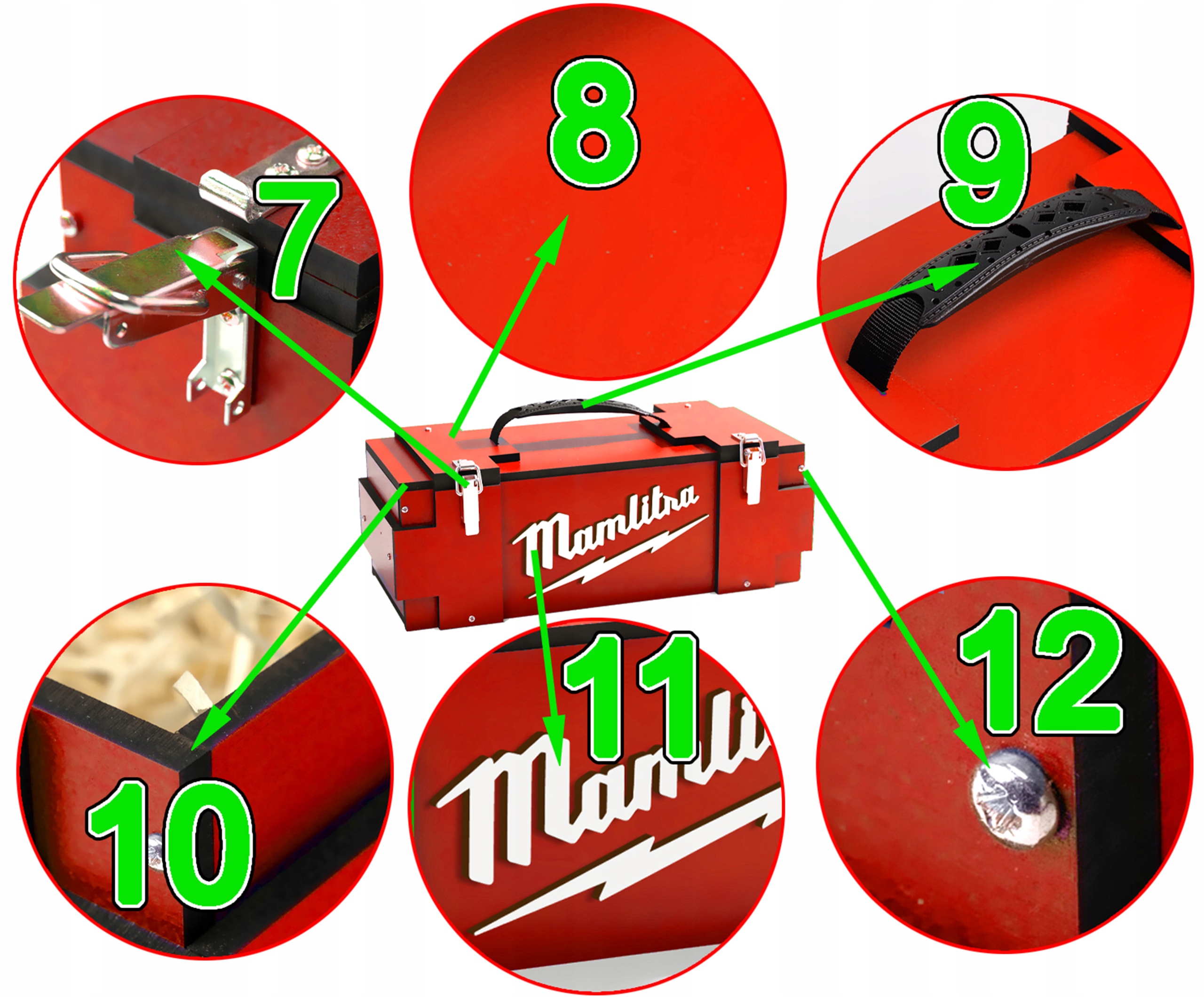 7

8

9

Mamlitra

10

11

Mamli

12