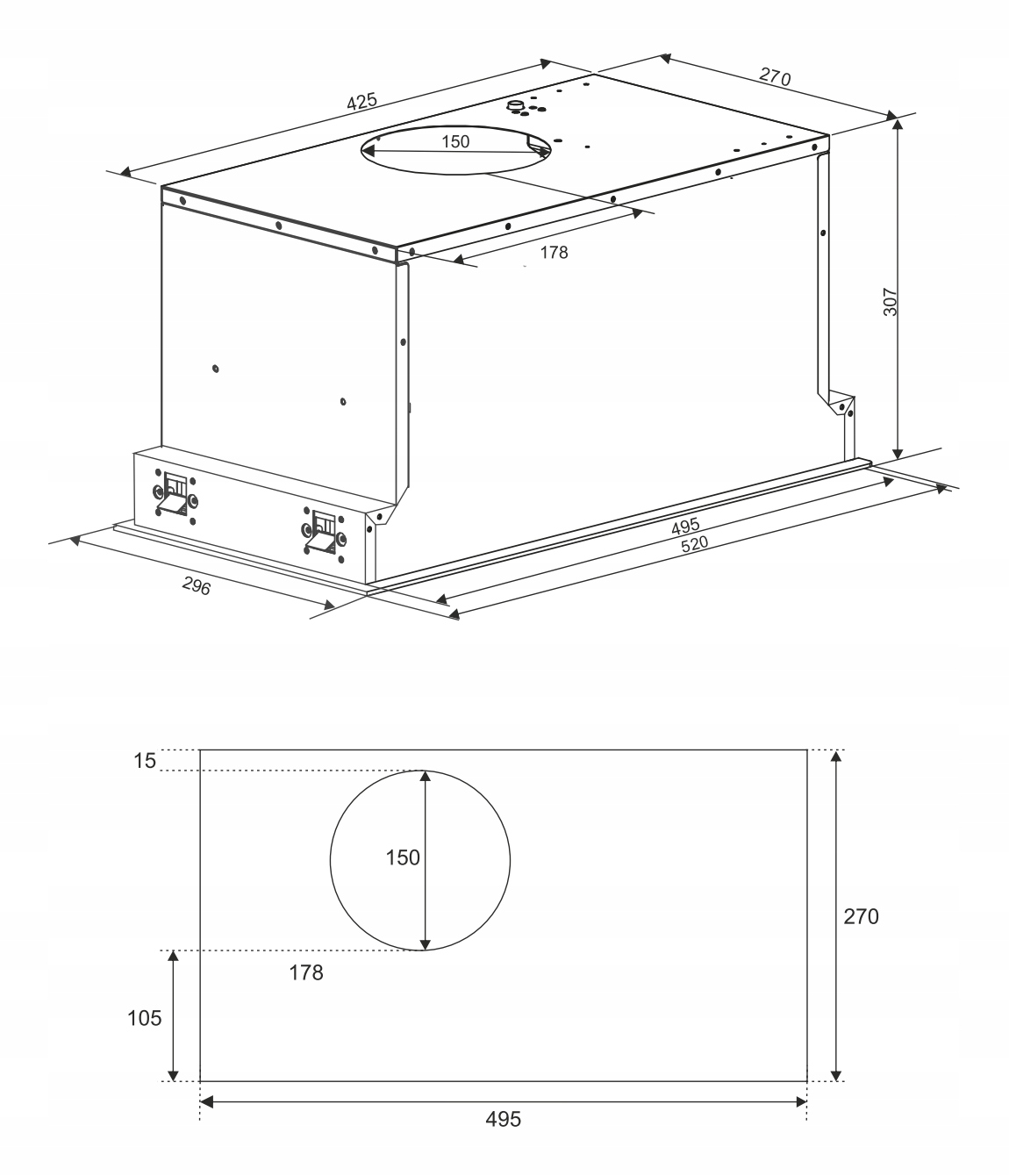 425
270
150
178
307
495
520
296

15
150
270
178
105
495