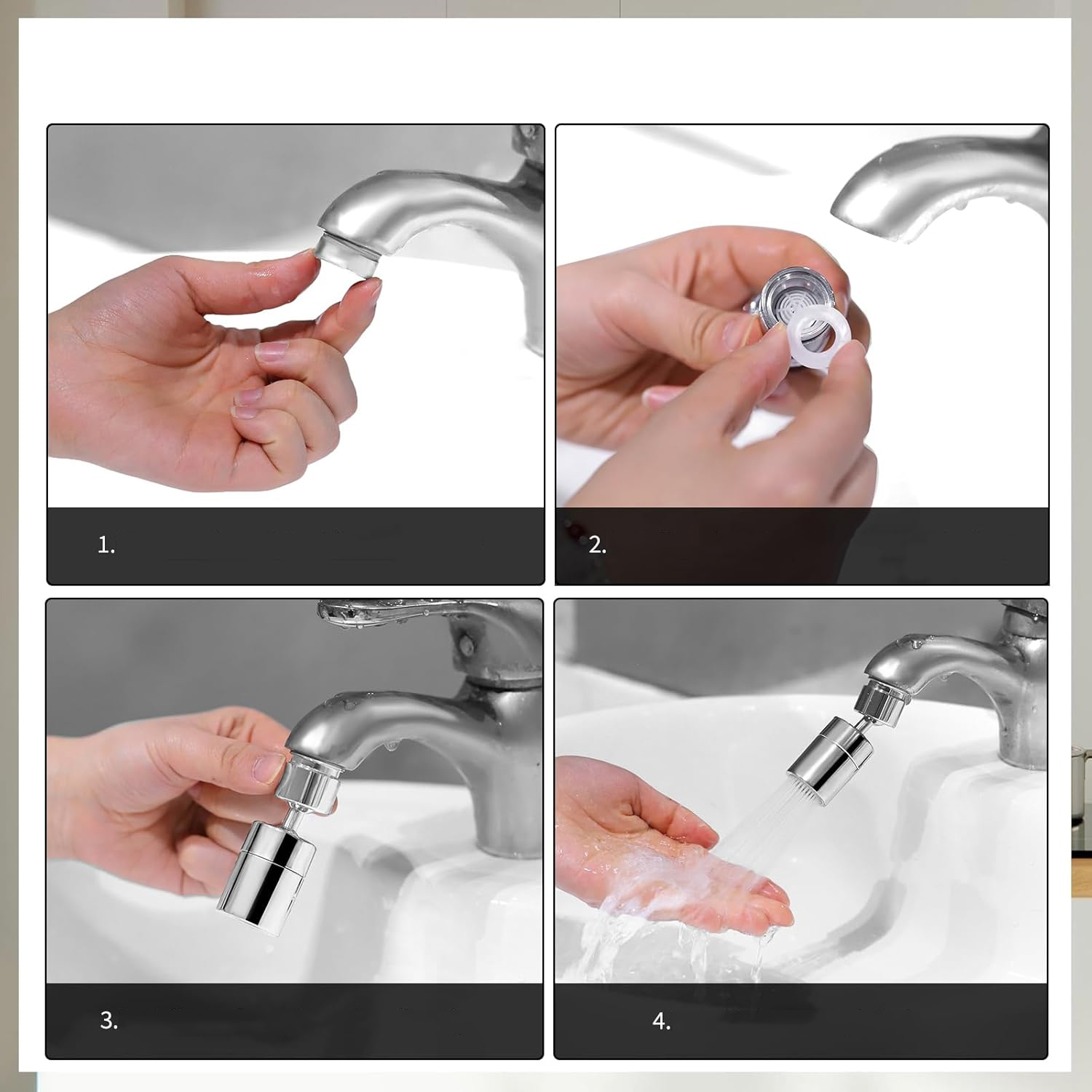 1.

2.

3.

4.