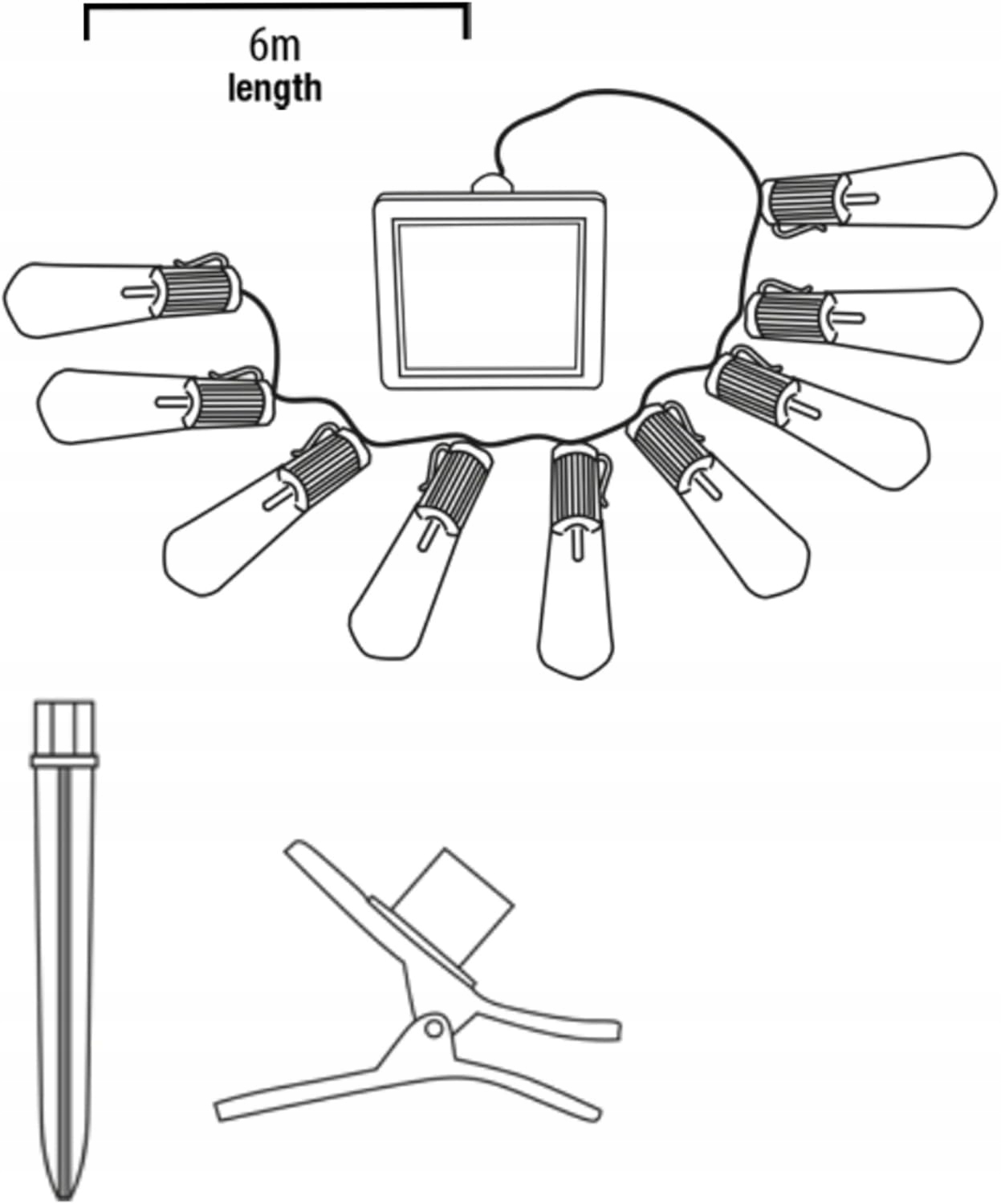 6m
length