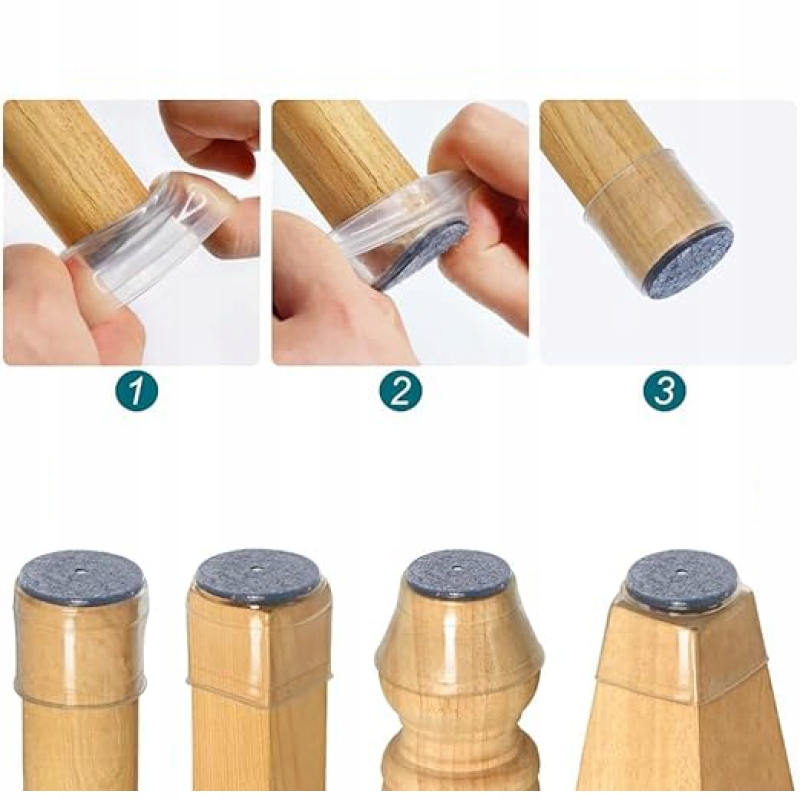 1

2

3