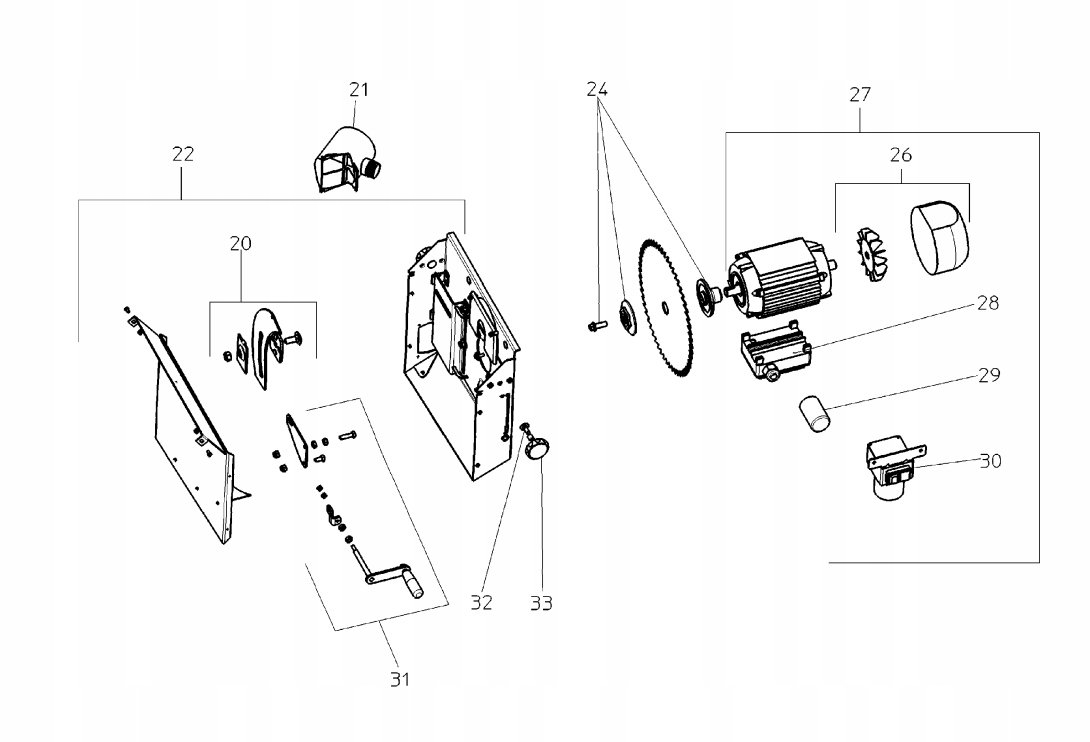 21
22
20
24
27
26
28
29
30
32
33
31