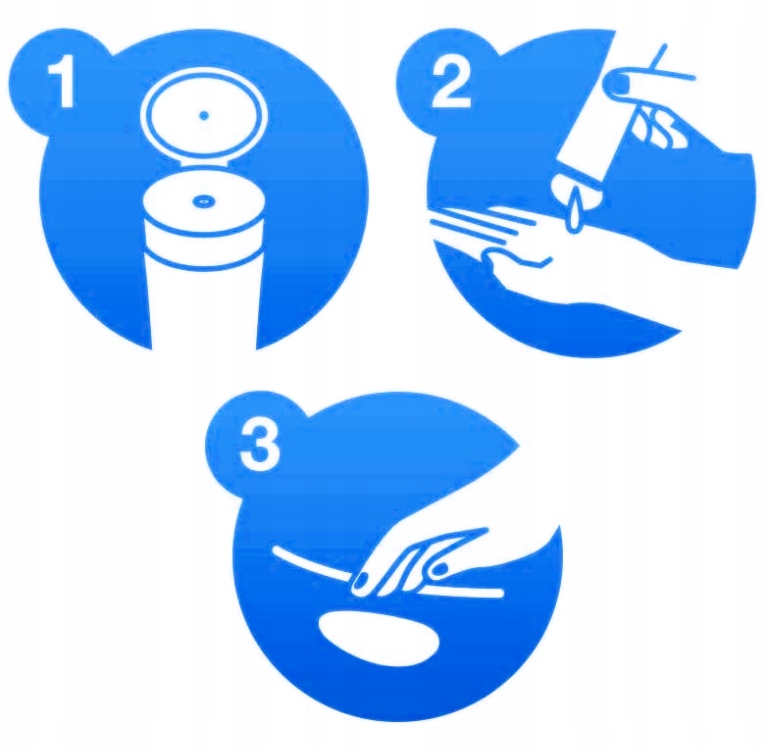 1

2

3