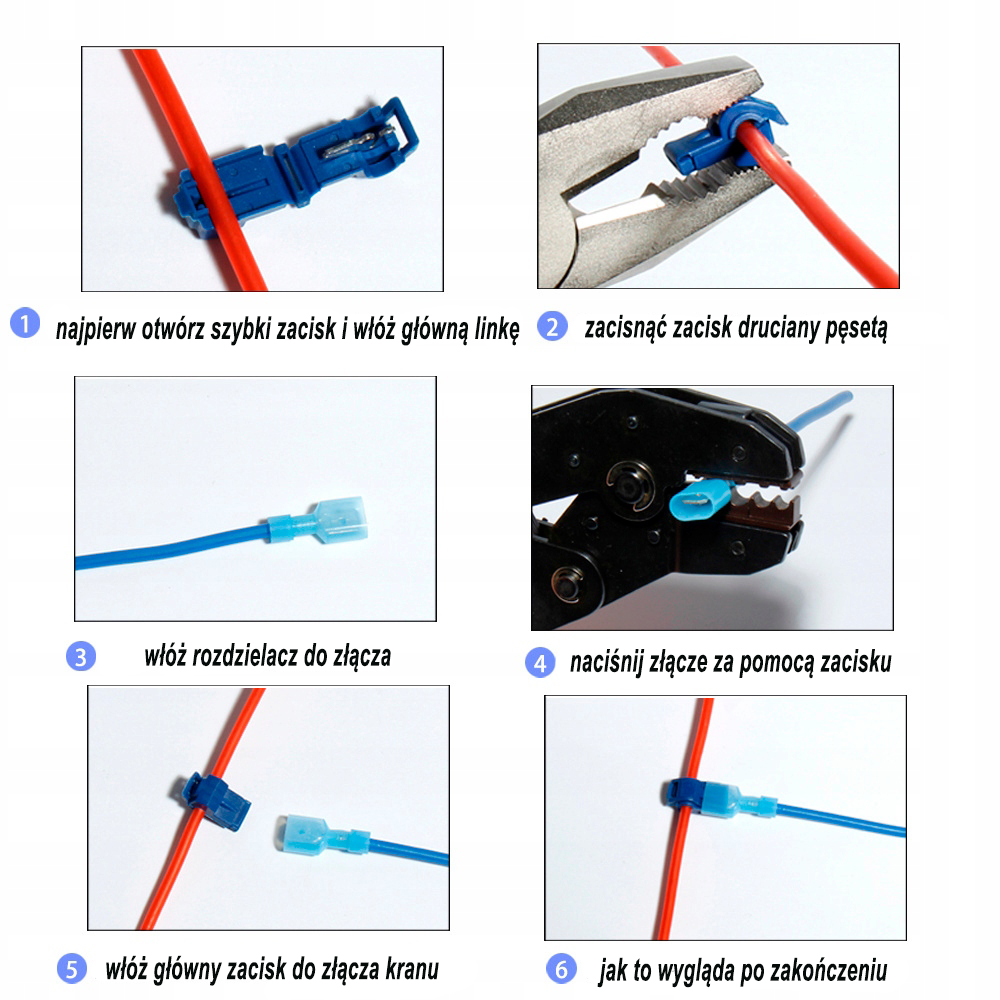 1 najpierw otwórz szybki zacisk i włóż główną linkę

2 zacisnąć zacisk druciany pęsetą

3 włóż rozdzielacz do złącza

4 naciśnij złącze za pomocą zacisku

5 włóż główny zacisk do złącza kranu

6 jak to wygląda po zakończeniu