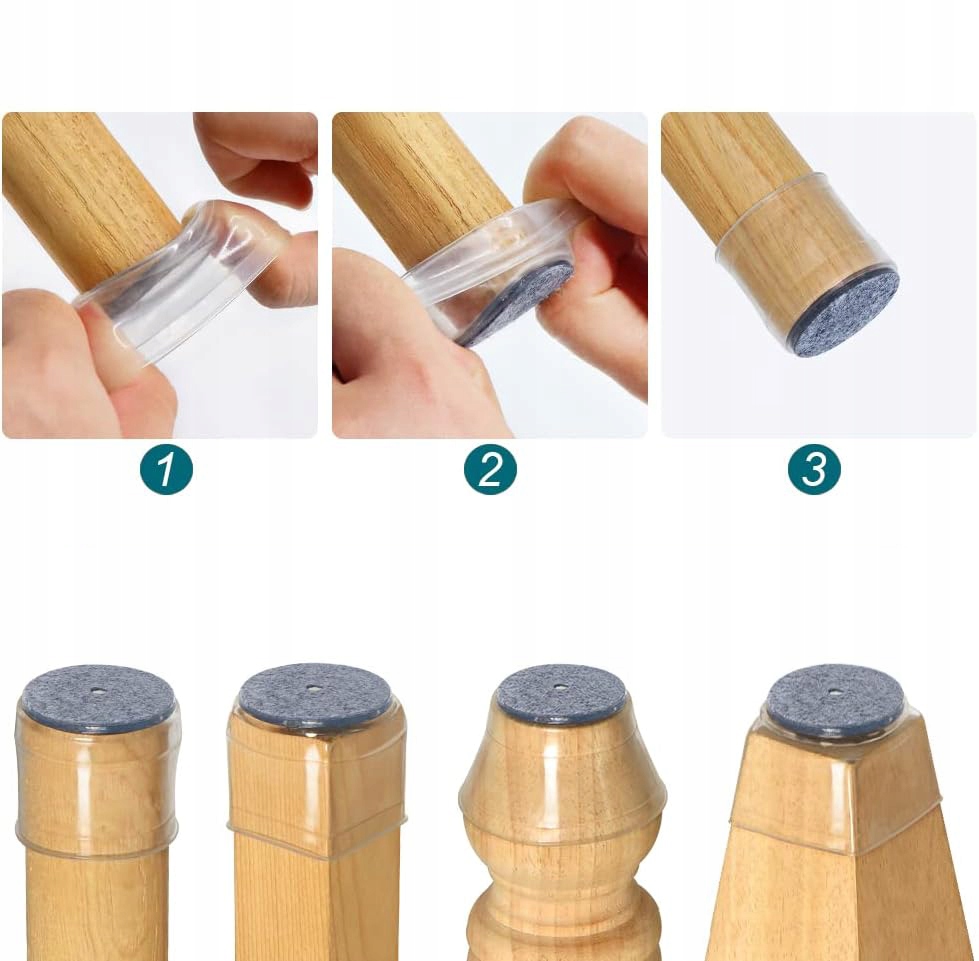 1

2

3