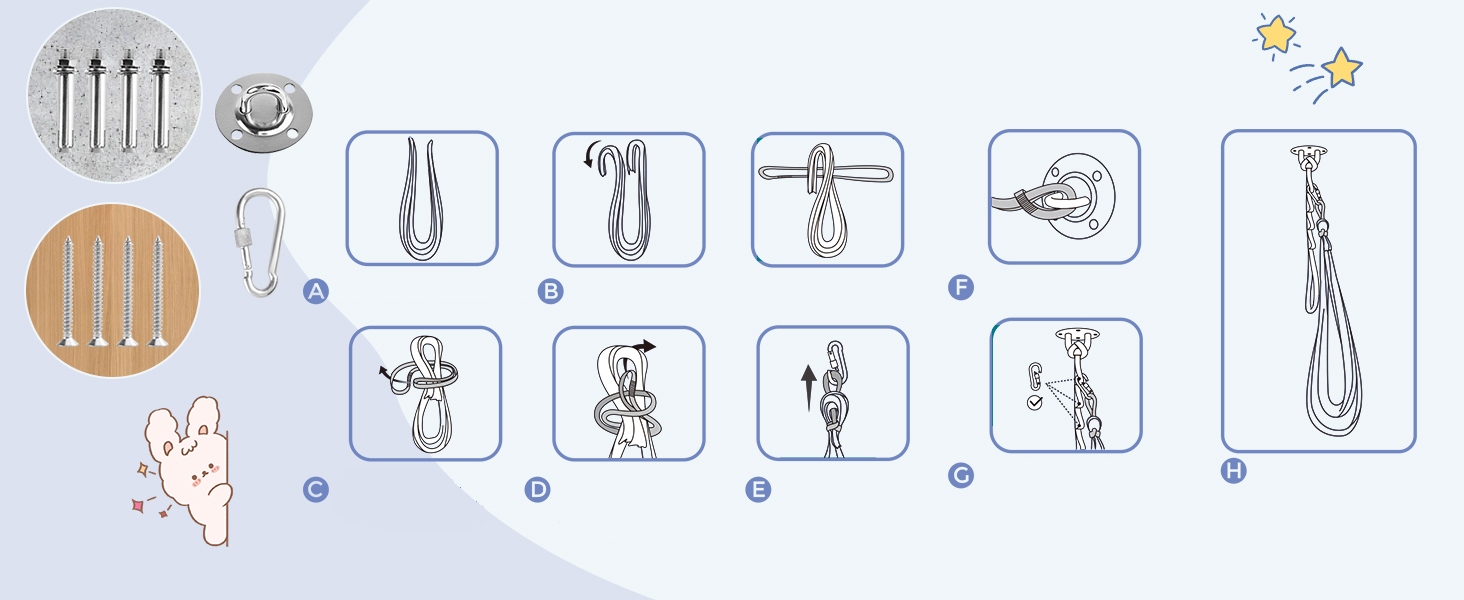 A

B

F

C

D

E

G

H