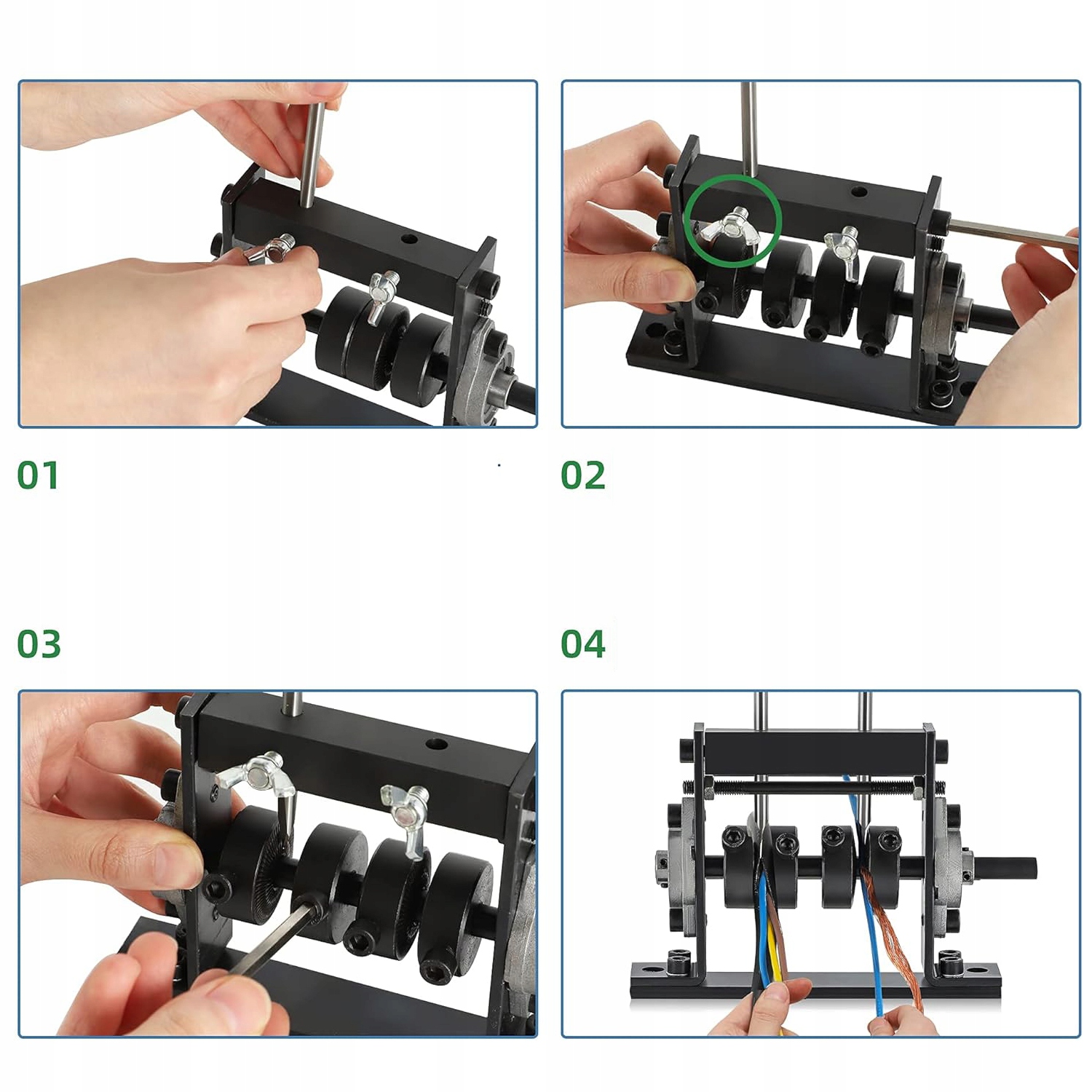 01

02

03

04