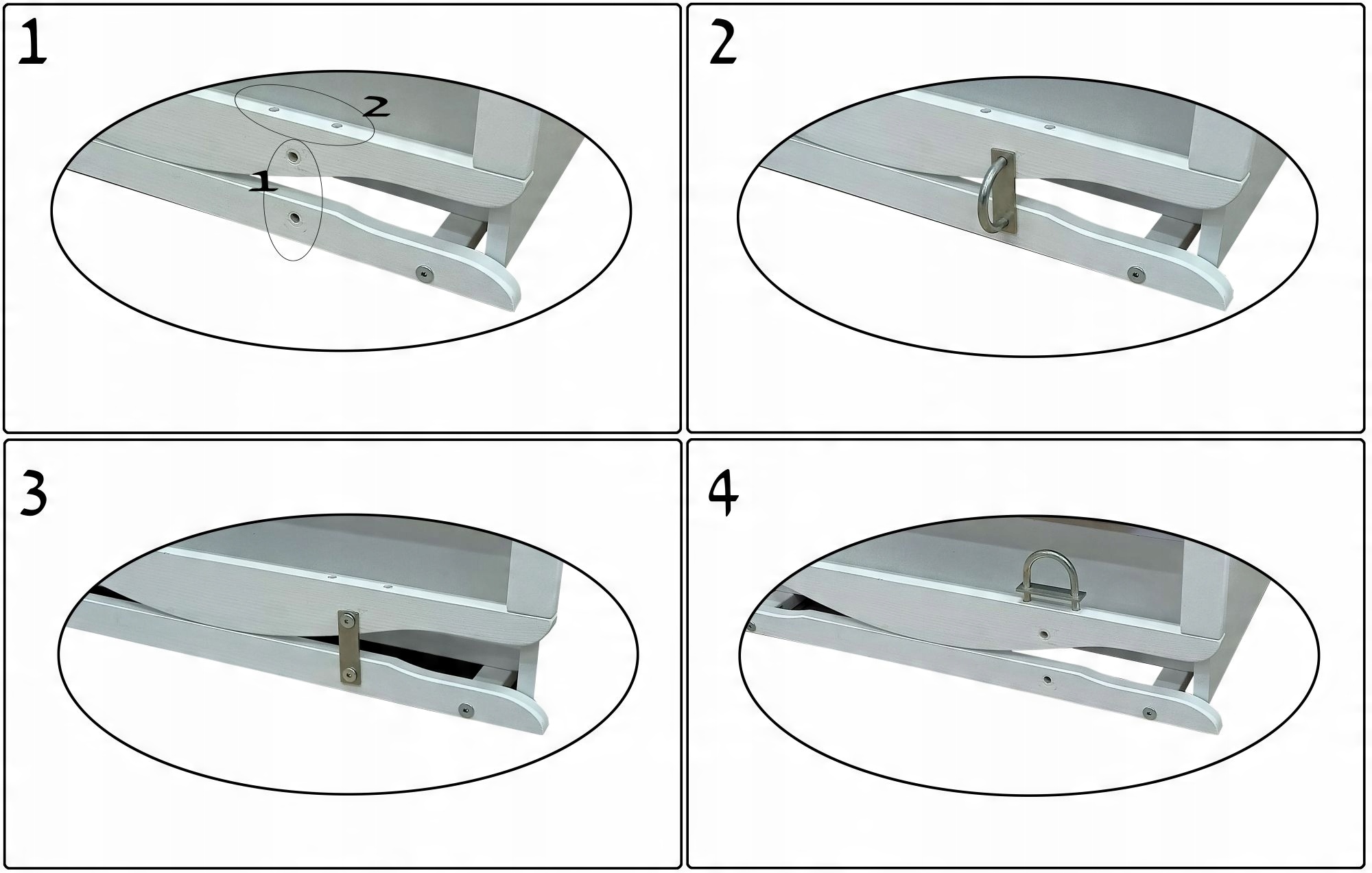 1

2

1

2

3

4