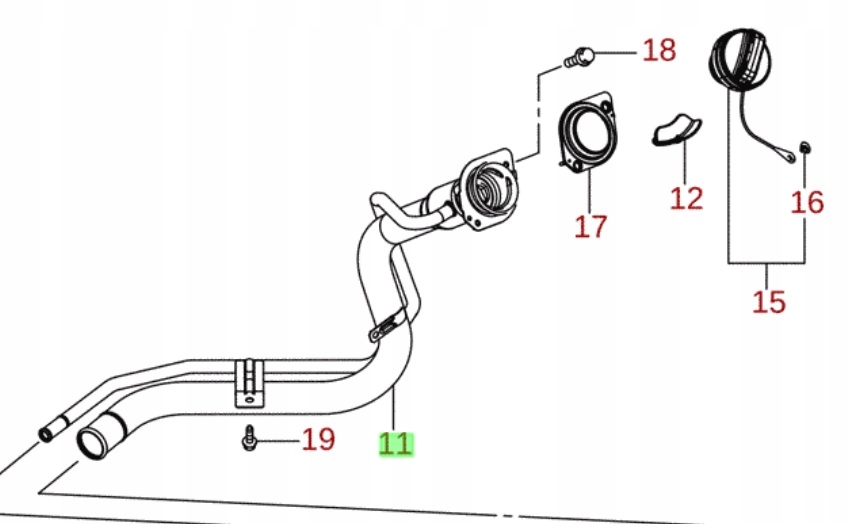 18
17
12
16
15
19
11