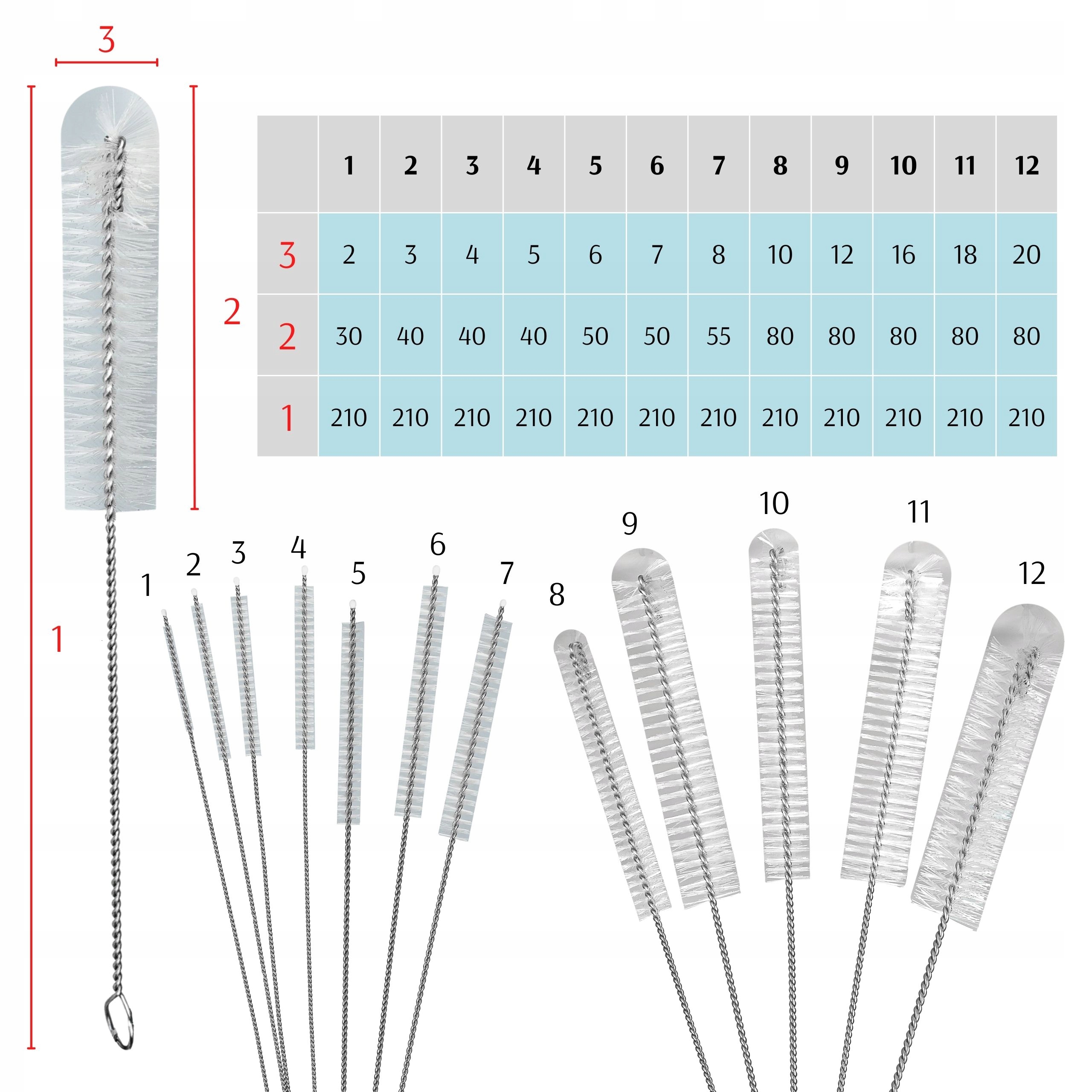 3

2

1

| | 1 | 2 | 3 | 4 | 5 | 6 | 7 | 8 | 9 | 10 | 11 | 12 |
|---|---|---|---|---|---|---|---|---|---|---|---|---|
| 3 | 2 | 3 | 4 | 5 | 6 | 7 | 8 | 10 | 12 | 16 | 18 | 20 |
| 2 | 30 | 40 | 40 | 40 | 50 | 50 | 55 | 80 | 80 | 80 | 80 | 80 |
| 1 | 210 | 210 | 210 | 210 | 210 | 210 | 210 | 210 | 210 | 210 | 210 | 210 |

1 2 3 4 5 6 7 8 9 10 11 12