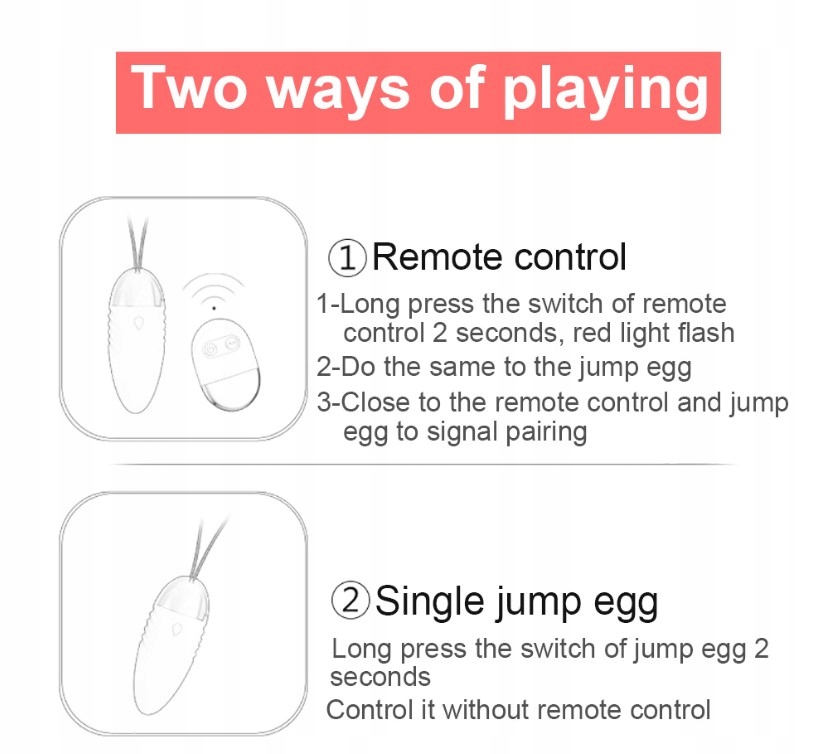 Two ways of playing

①Remote control

1-Long press the switch of remote control 2 seconds, red light flash
2-Do the same to the jump egg
3-Close to the remote control and jump egg to signal pairing

②Single jump egg

Long press the switch of jump egg 2 seconds
Control it without remote control