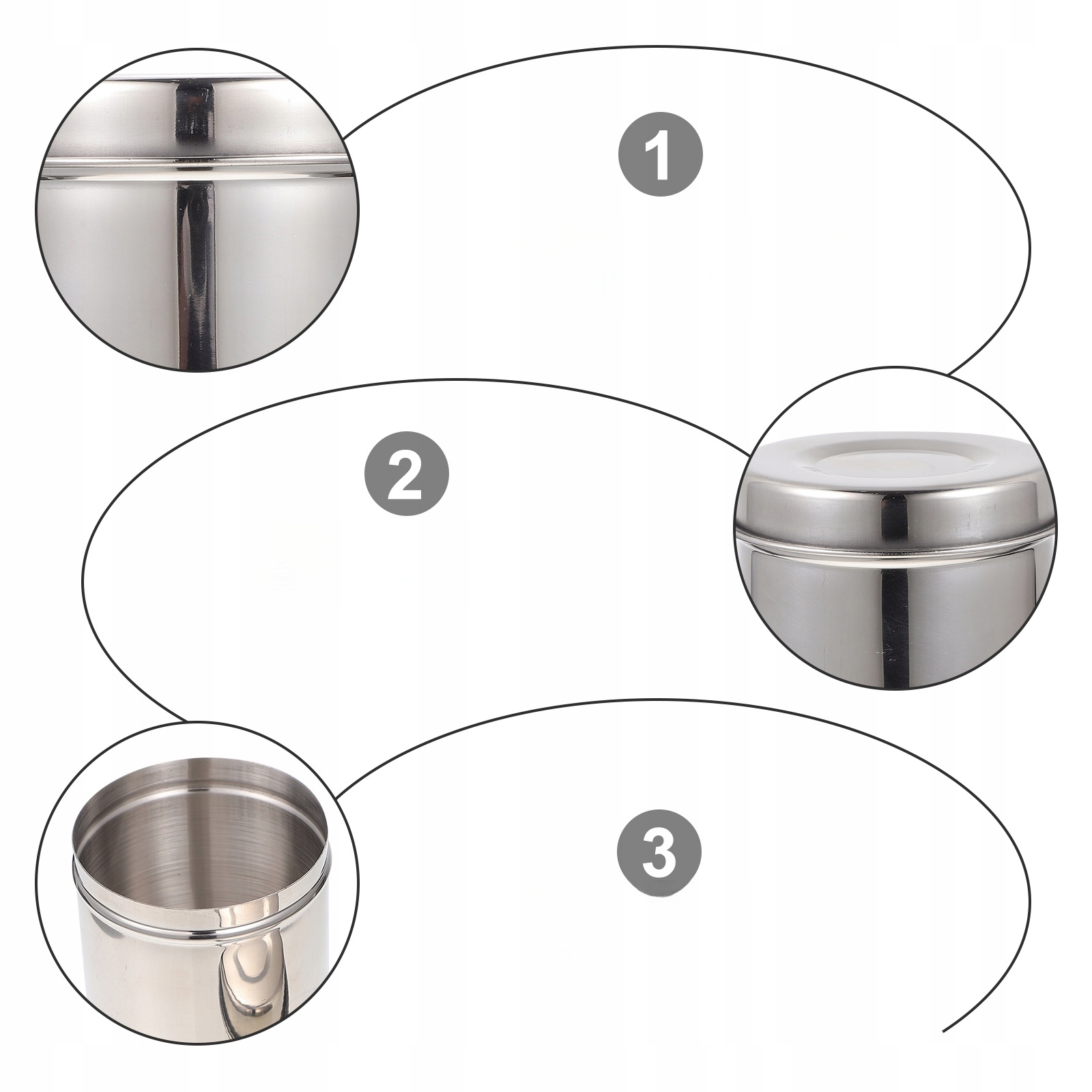 1

2

3