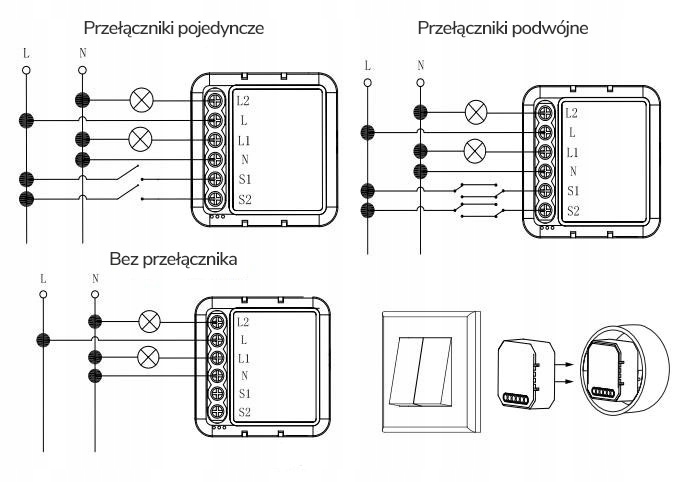 Przełączniki pojedyncze

L N

L2
L
L1
N
S1
S2

Przełączniki podwójne

L N

L2
L
L1
N
S1
S2

Bez przełącznika

L N

L2
L
L1
N
S1
S2