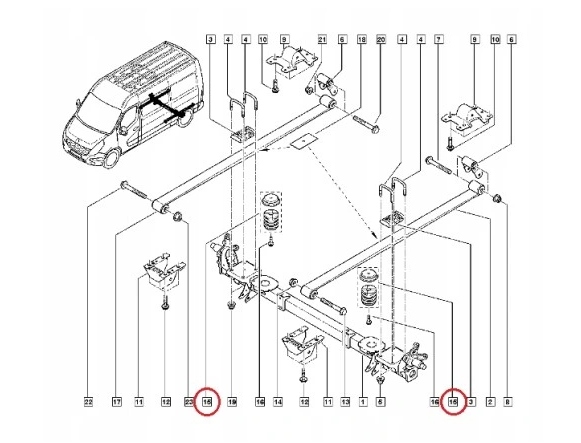 3
4
4
10
9
21
6
18
20
4
4
7
9
10
6

22
17
11
12
23
15
19
16
14
12
11
13
1
5
16
15
3
2
8