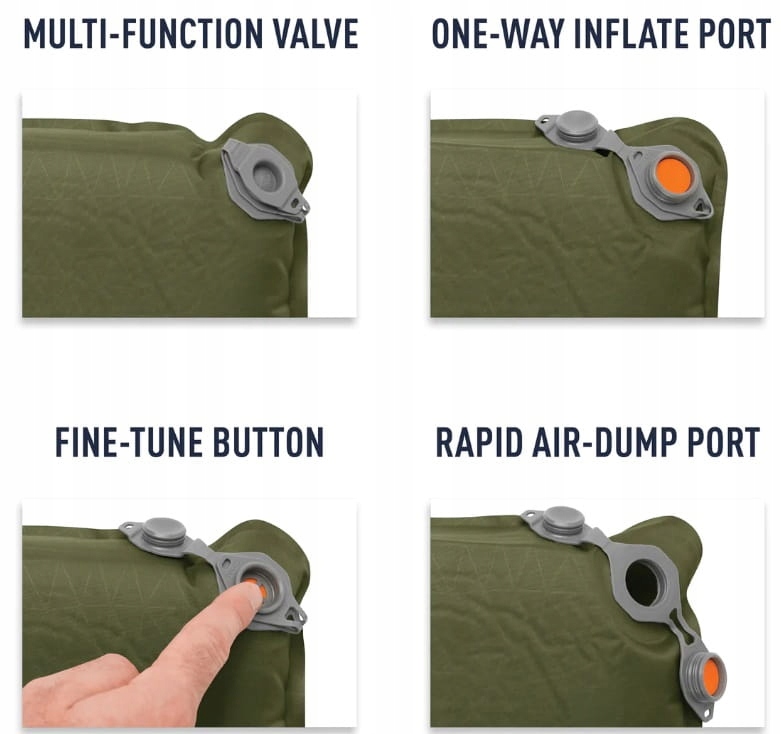 MULTI-FUNCTION VALVE

ONE-WAY INFLATE PORT

FINE-TUNE BUTTON

RAPID AIR-DUMP PORT