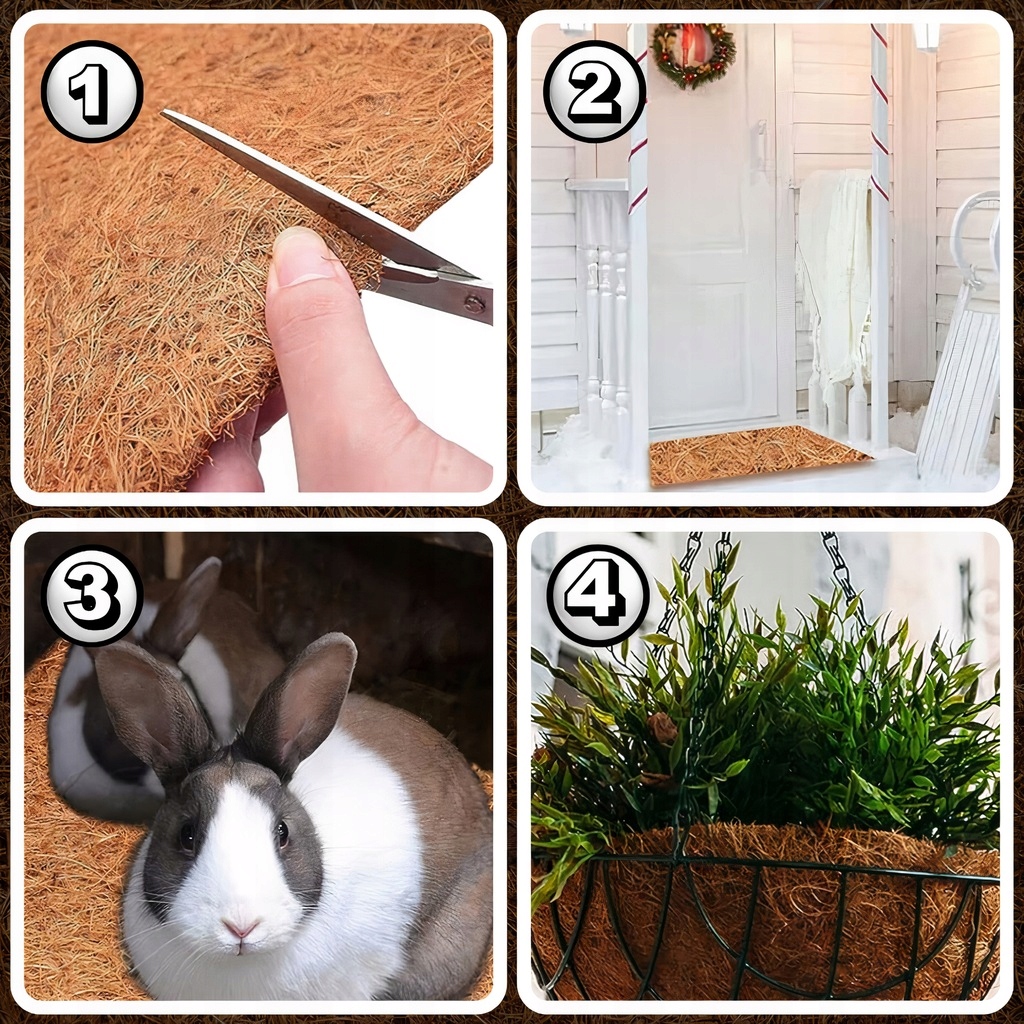 1

2

3

4