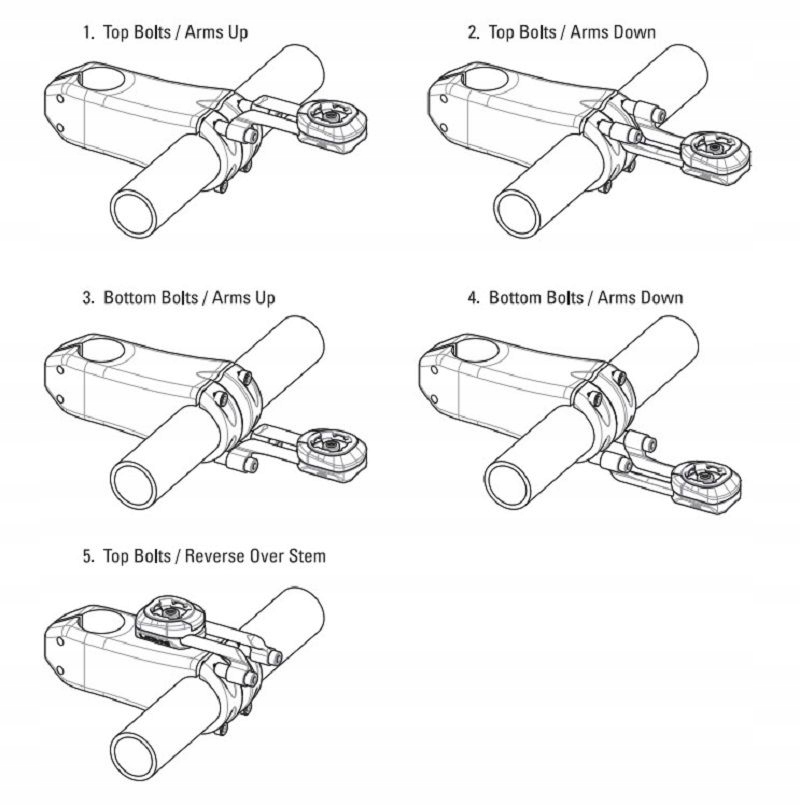 1. Top Bolts / Arms Up

2. Top Bolts / Arms Down

3. Bottom Bolts / Arms Up

4. Bottom Bolts / Arms Down

5. Top Bolts / Reverse Over Stem