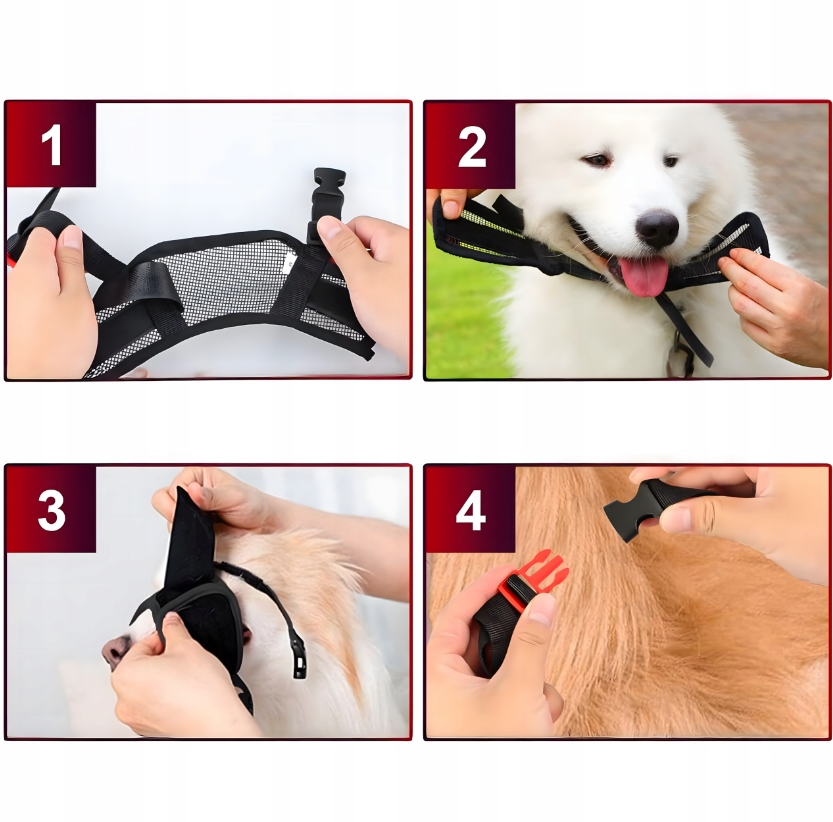 1

2

3

4