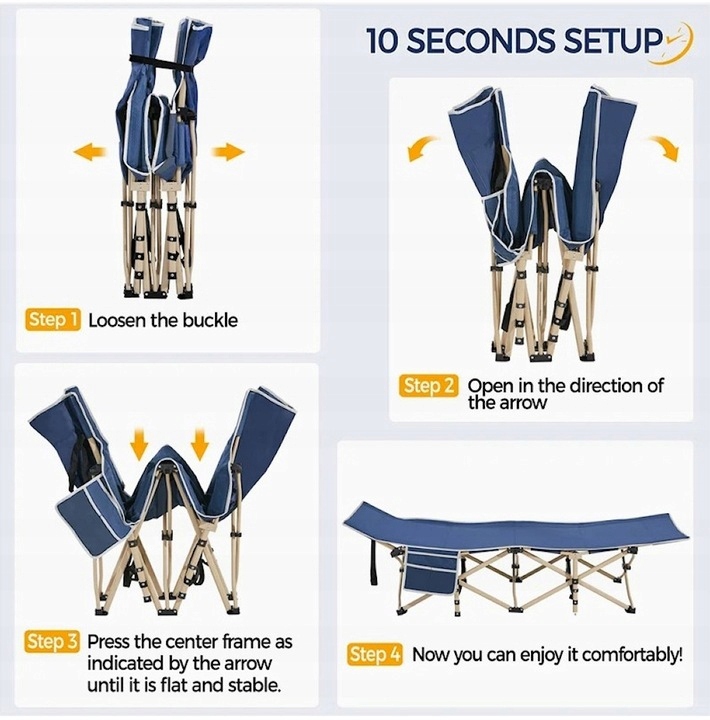 10 SECONDS SETUP

Step 1 Loosen the buckle

Step 2 Open in the direction of the arrow

Step 3 Press the center frame as indicated by the arrow until it is flat and stable.

Step 4 Now you can enjoy it comfortably!