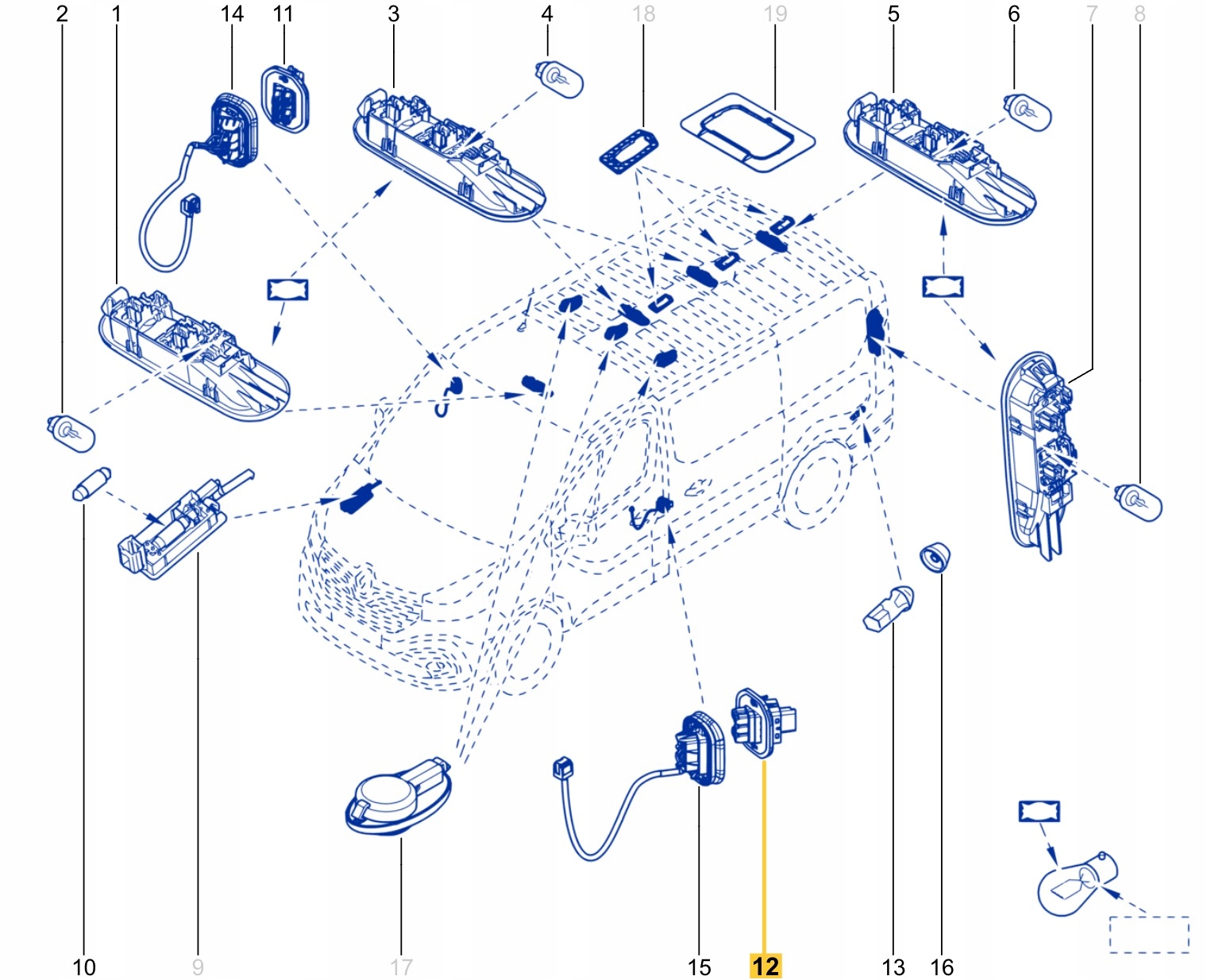 2 1 14 11 3 4 18 19 5 6 7 8

10 9 17 15 12 13 16