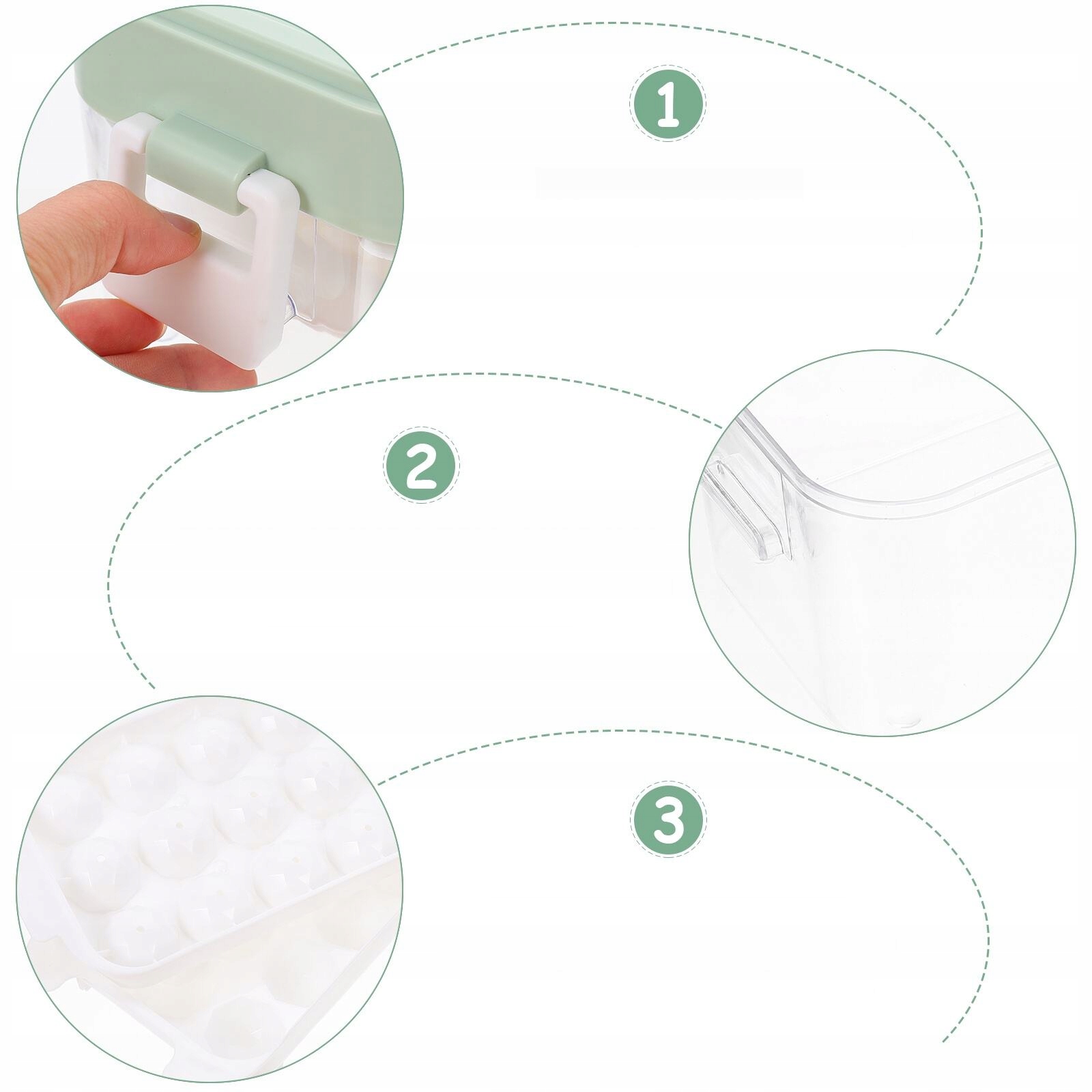 1

2

3