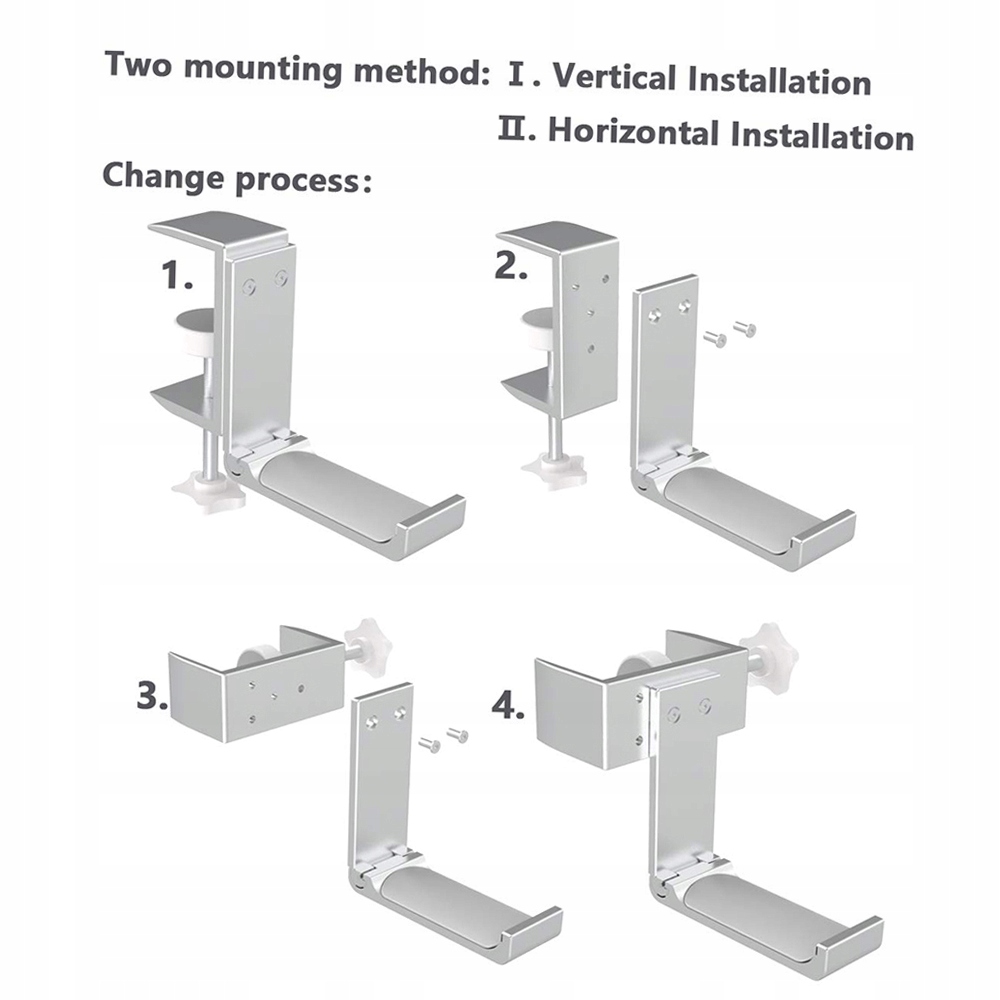 Two mounting method: Ⅰ. Vertical Installation
Ⅱ. Horizontal Installation

Change process:

1.

2.

3.

4.