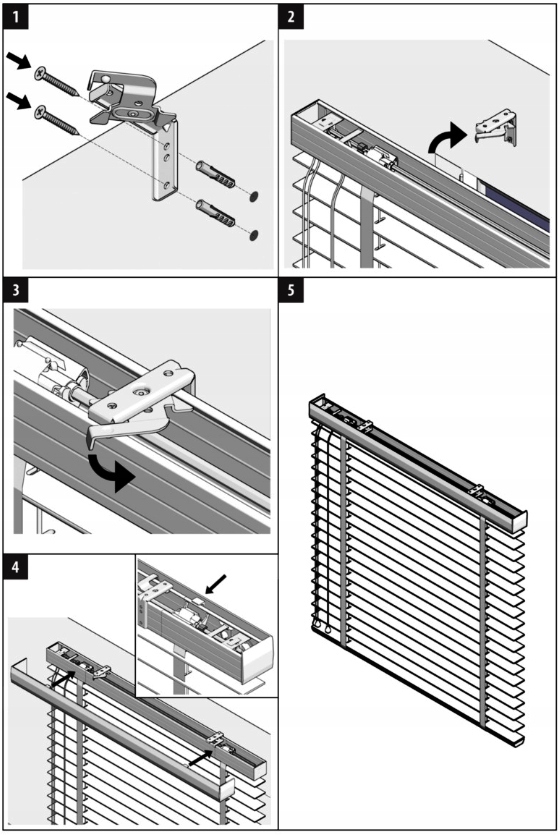 1
2
3
5
4