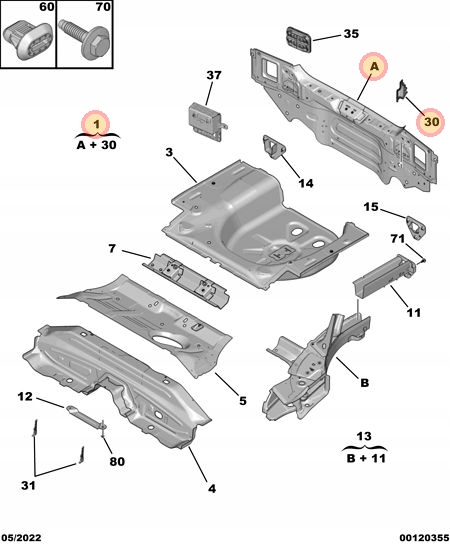 60
70
35
A
37
30
1
A + 30
3
14
15
71
7
11
5
B
12
13
B + 11
80
31
4
05/2022
00120355