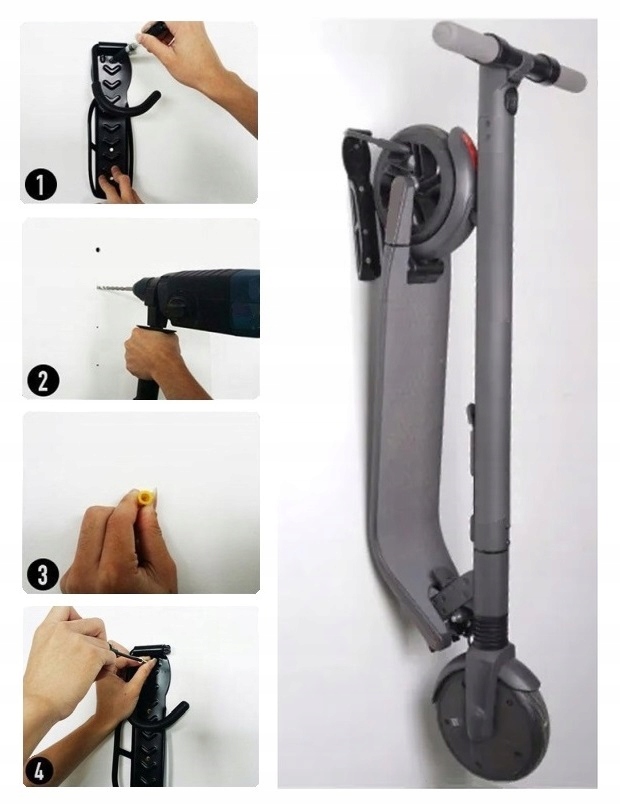 1
2
3
4