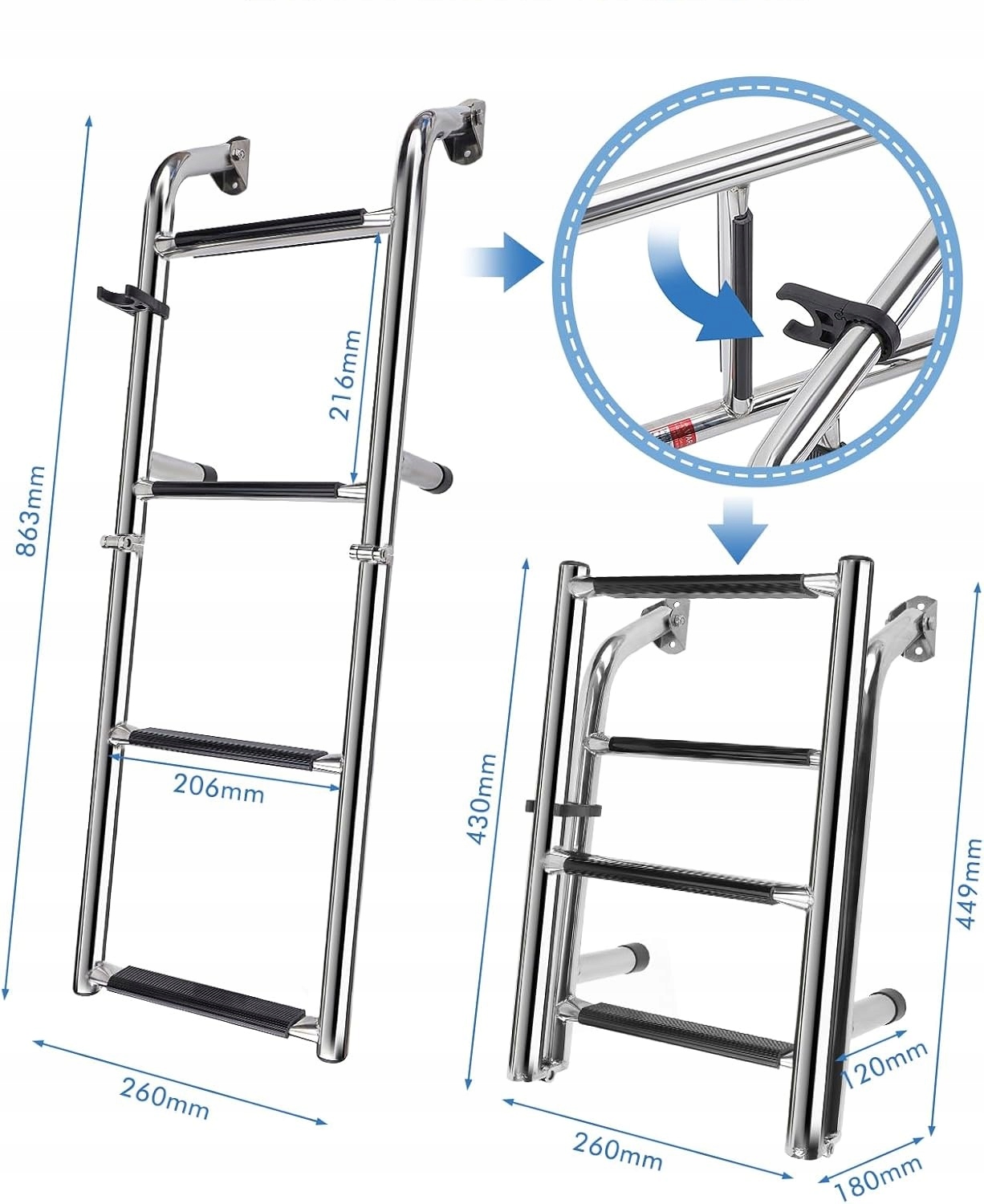 863mm
216mm
206mm
260mm
430mm
449mm
120mm
260mm
180mm