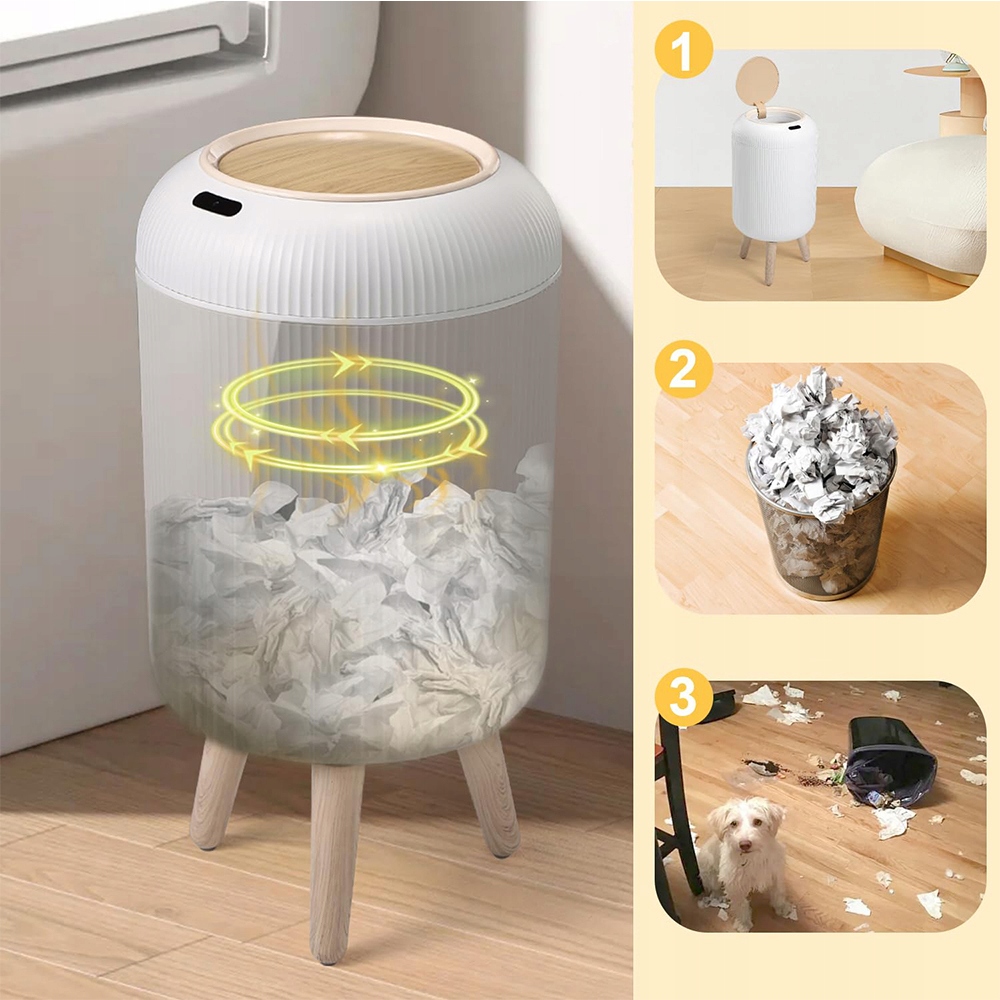 1

2

3