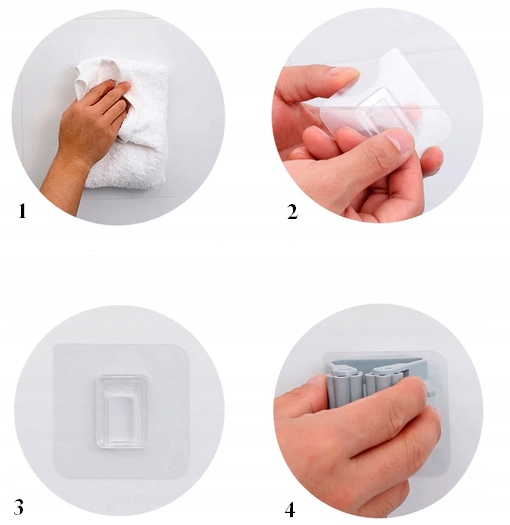 1

2

3

4