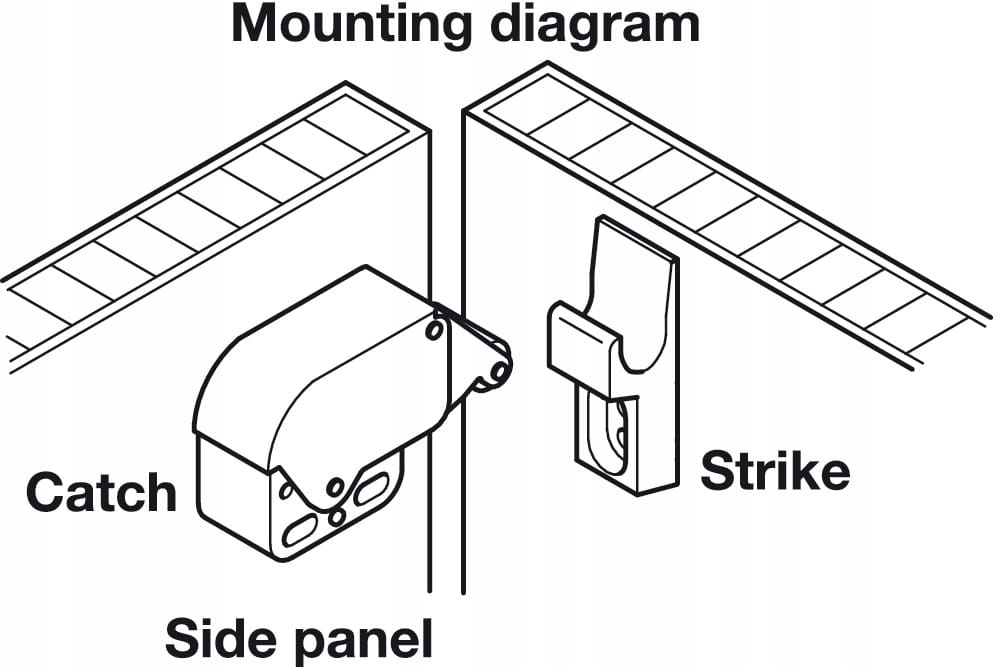 Mounting diagram

Catch

Strike

Side panel