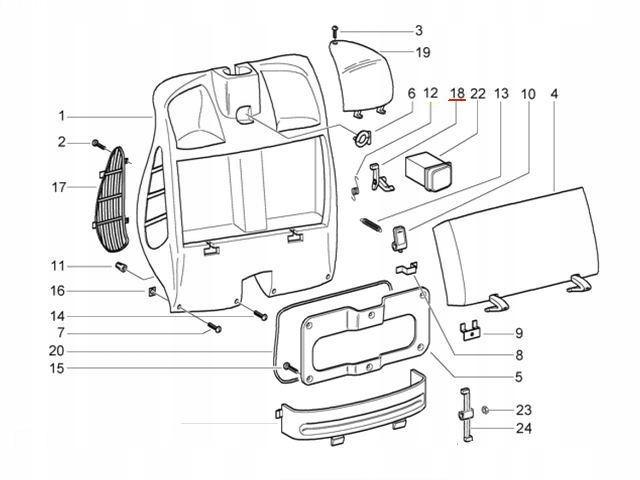 3
19
6 12 18 22 13 10 4
1
2
17
11
16
14
7
20
15
9
8
5
23
24