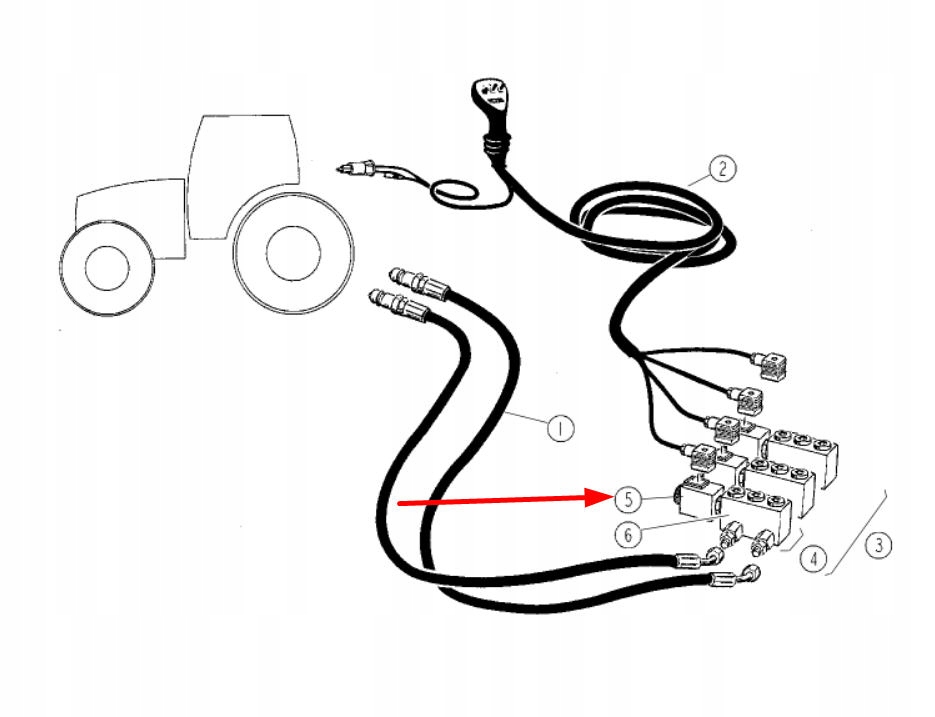 2
1
5
6
4
3