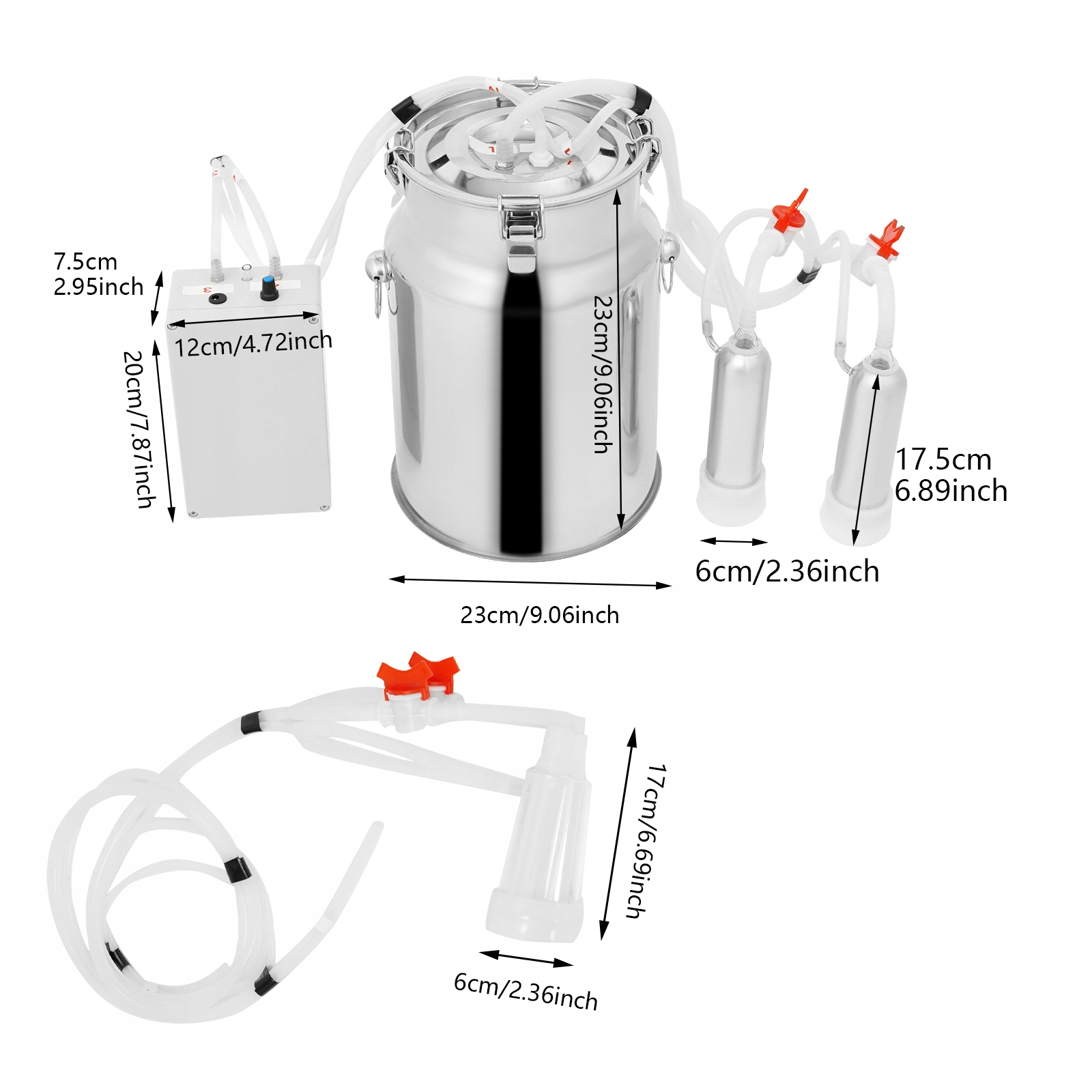 7.5cm
2.95inch

12cm/4.72inch

20cm/7.87inch

23cm/9.06inch

17.5cm
6.89inch

6cm/2.36inch

23cm/9.06inch

17cm/6.69inch

6cm/2.36inch