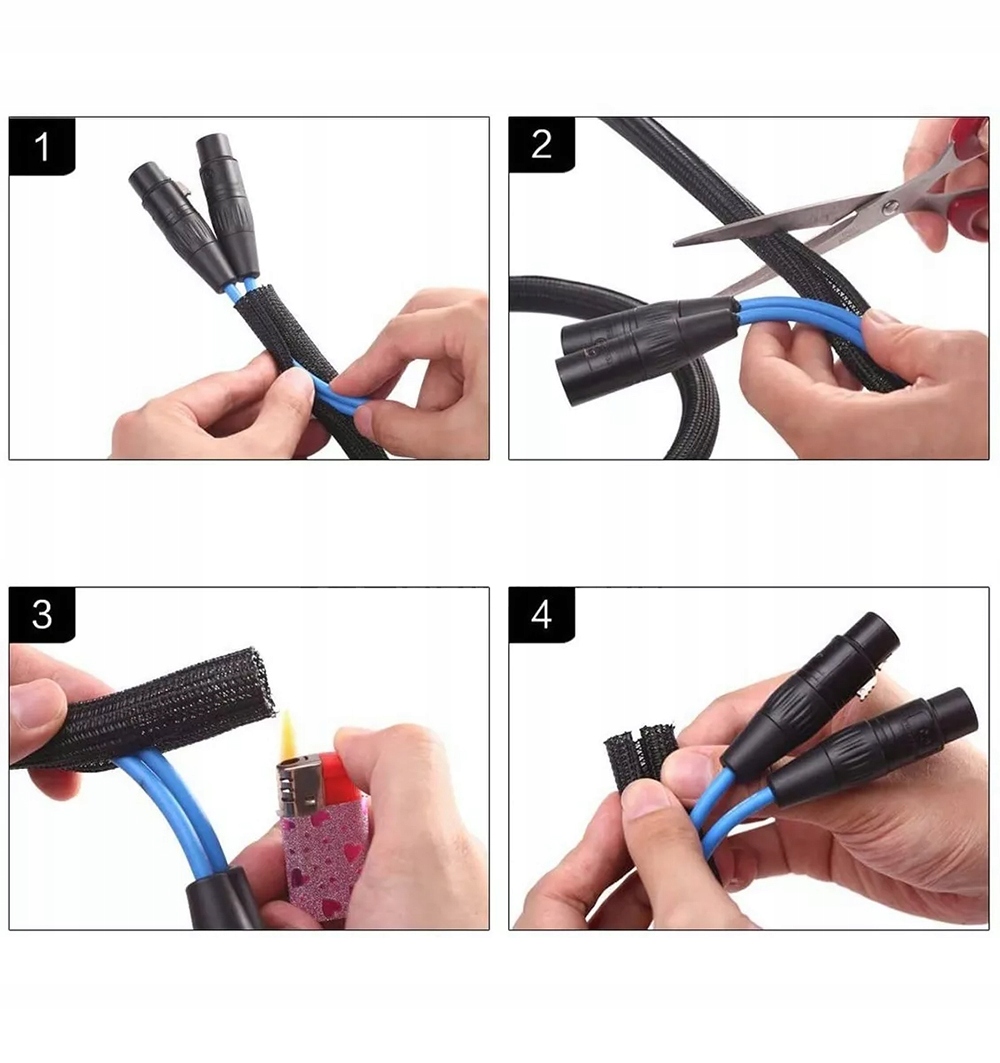 1

2

3

4