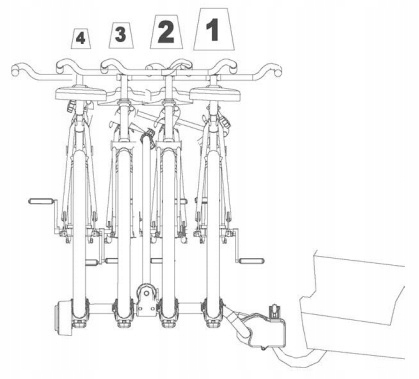 4 3 2 1