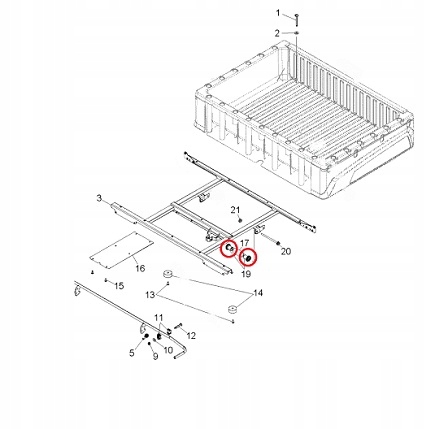 1
2
3
21
17
20
19
16
15
13
14
11
12
5
9
10