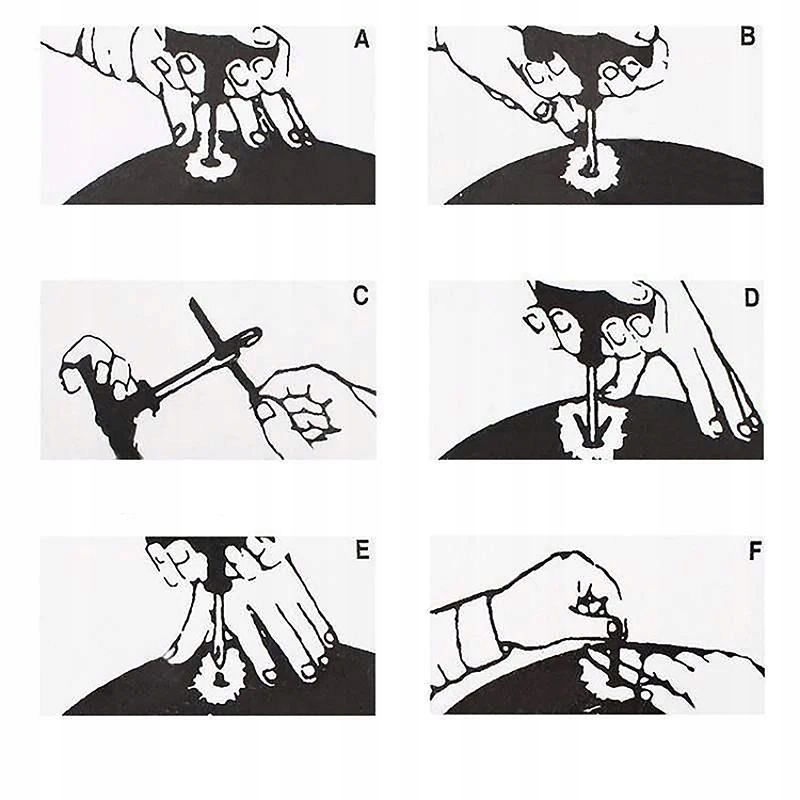 A

B

C

D

E

F