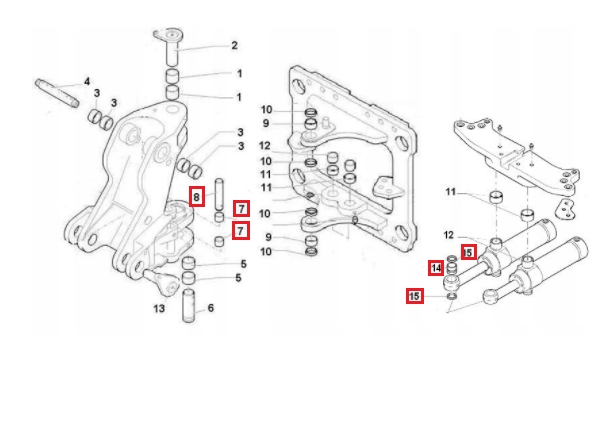 2
1
1
4
3
3
3
3
8
7
7
5
5
13
6
10
9
12
10
11
11
10
9
10
11
12
15
14
15