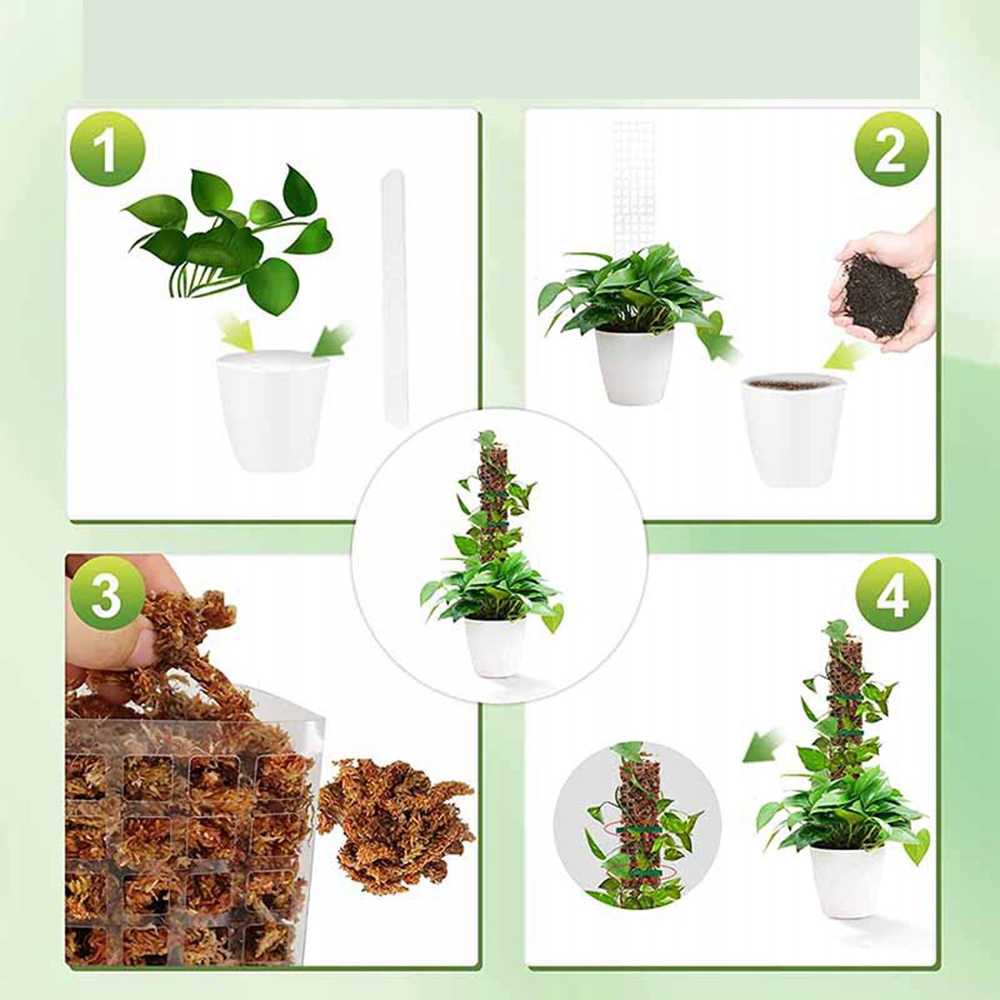 1

2

3

4