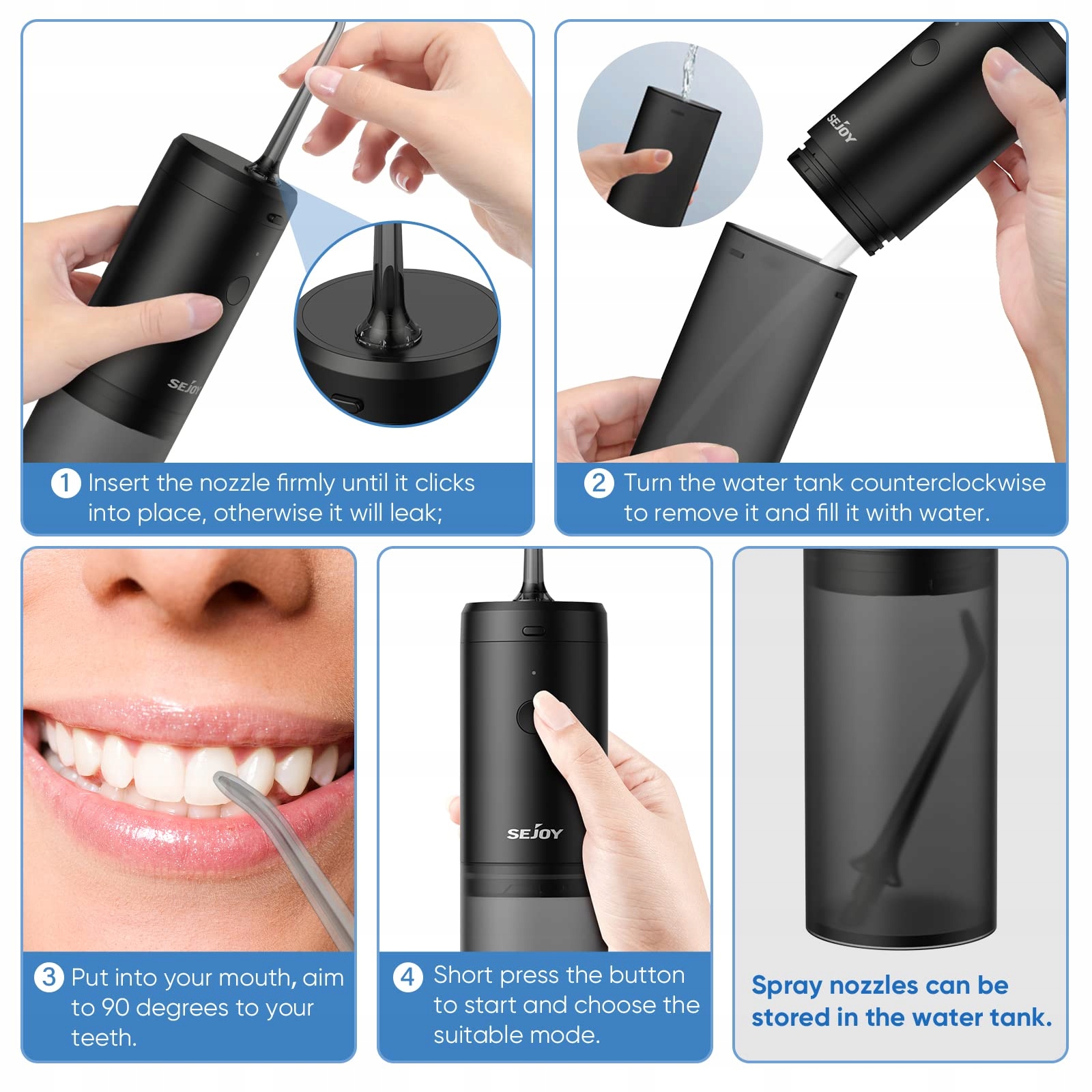 SEJOY

1 Insert the nozzle firmly until it clicks into place, otherwise it will leak;

SEJOY

2 Turn the water tank counterclockwise to remove it and fill it with water.

3 Put into your mouth, aim to 90 degrees to your teeth.

SEJOY

4 Short press the button to start and choose the suitable mode.

Spray nozzles can be stored in the water tank.