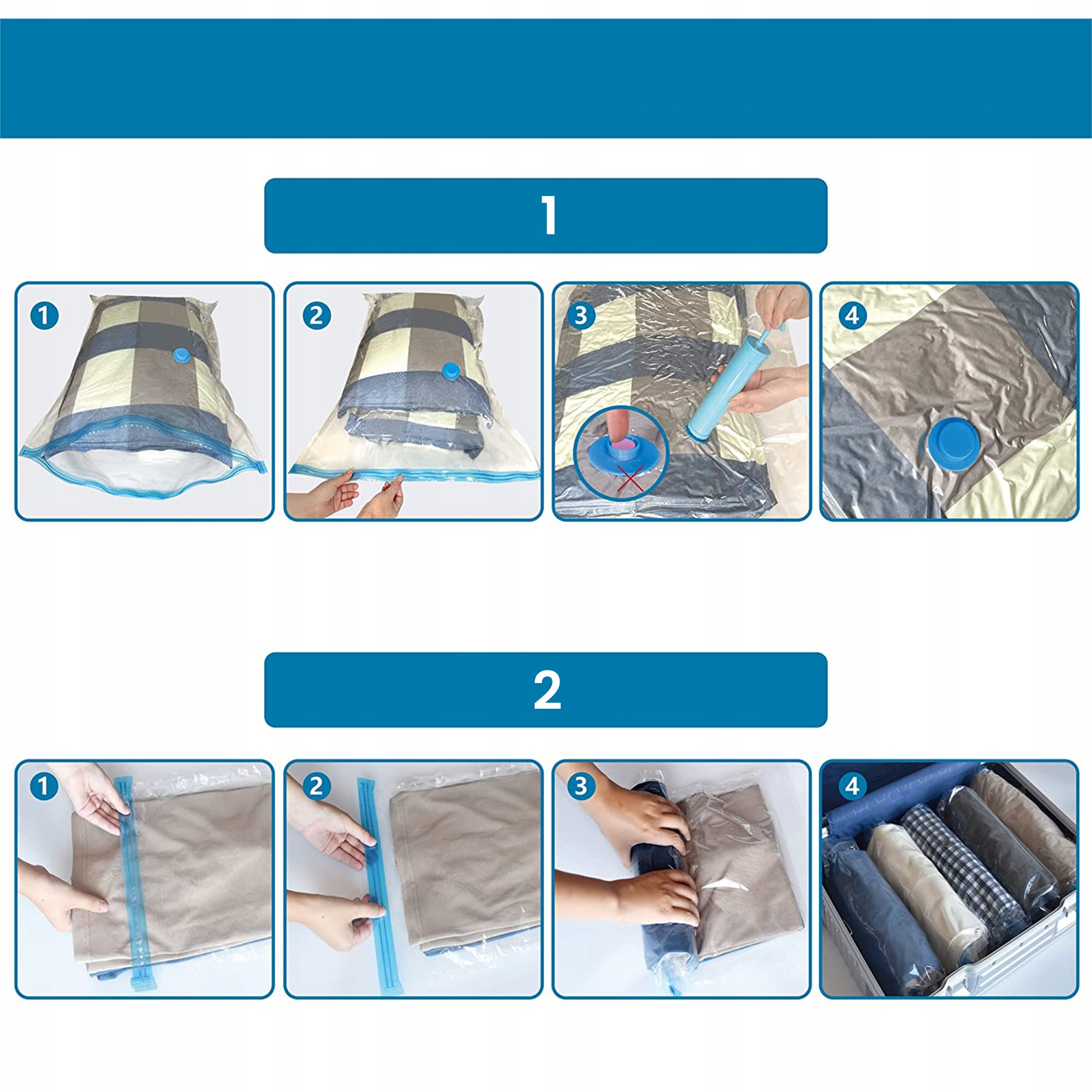 1

1

2

3

4

2

1

2

3

4