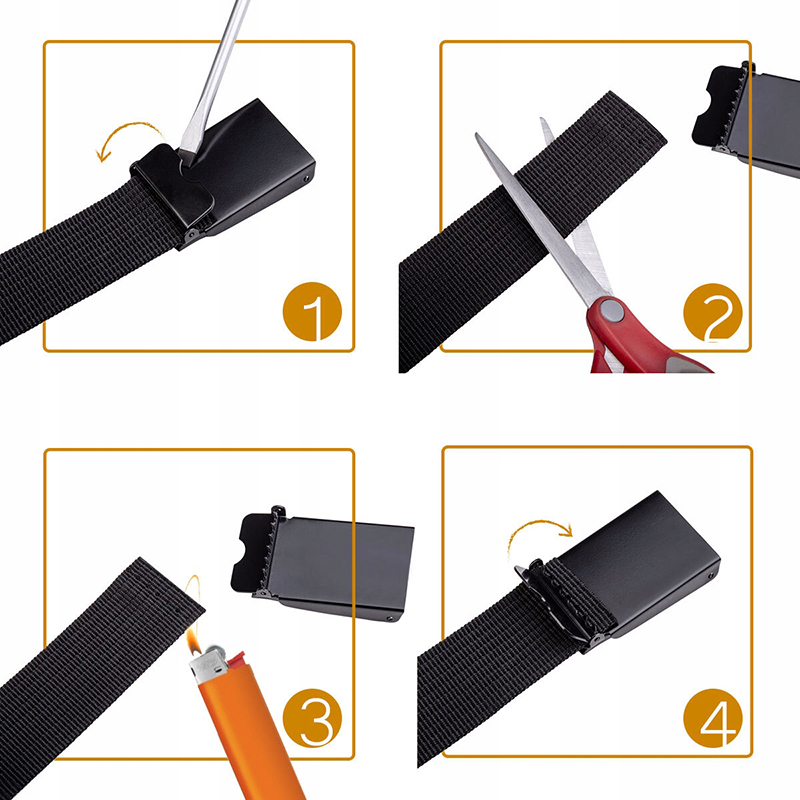 1

2

3

4