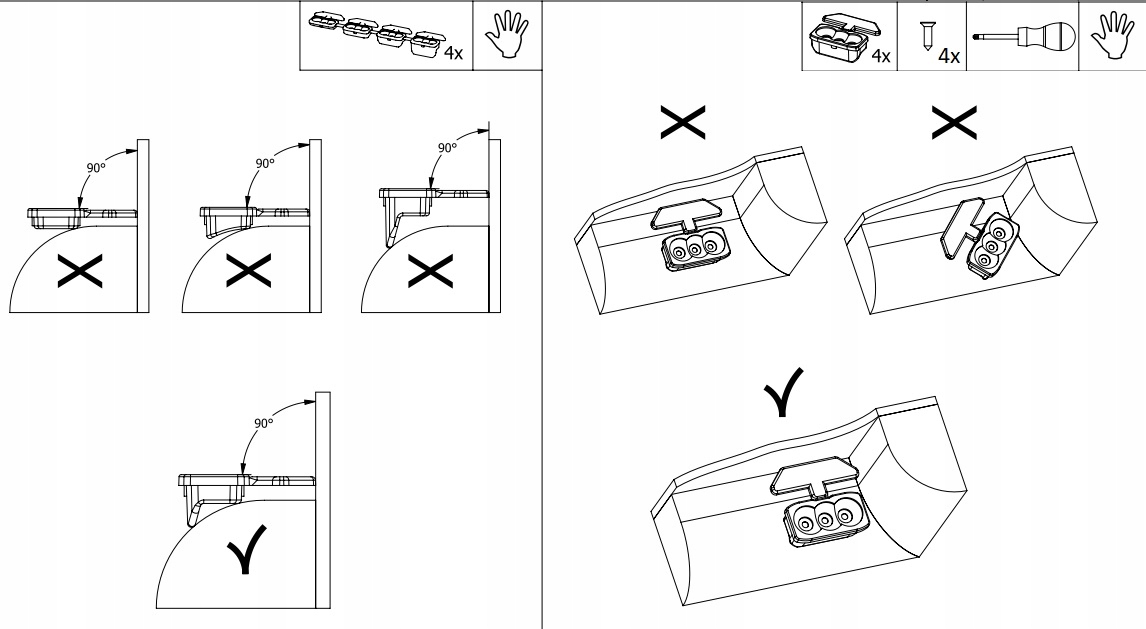 4x

90°

90°

90°

90°

4x

4x